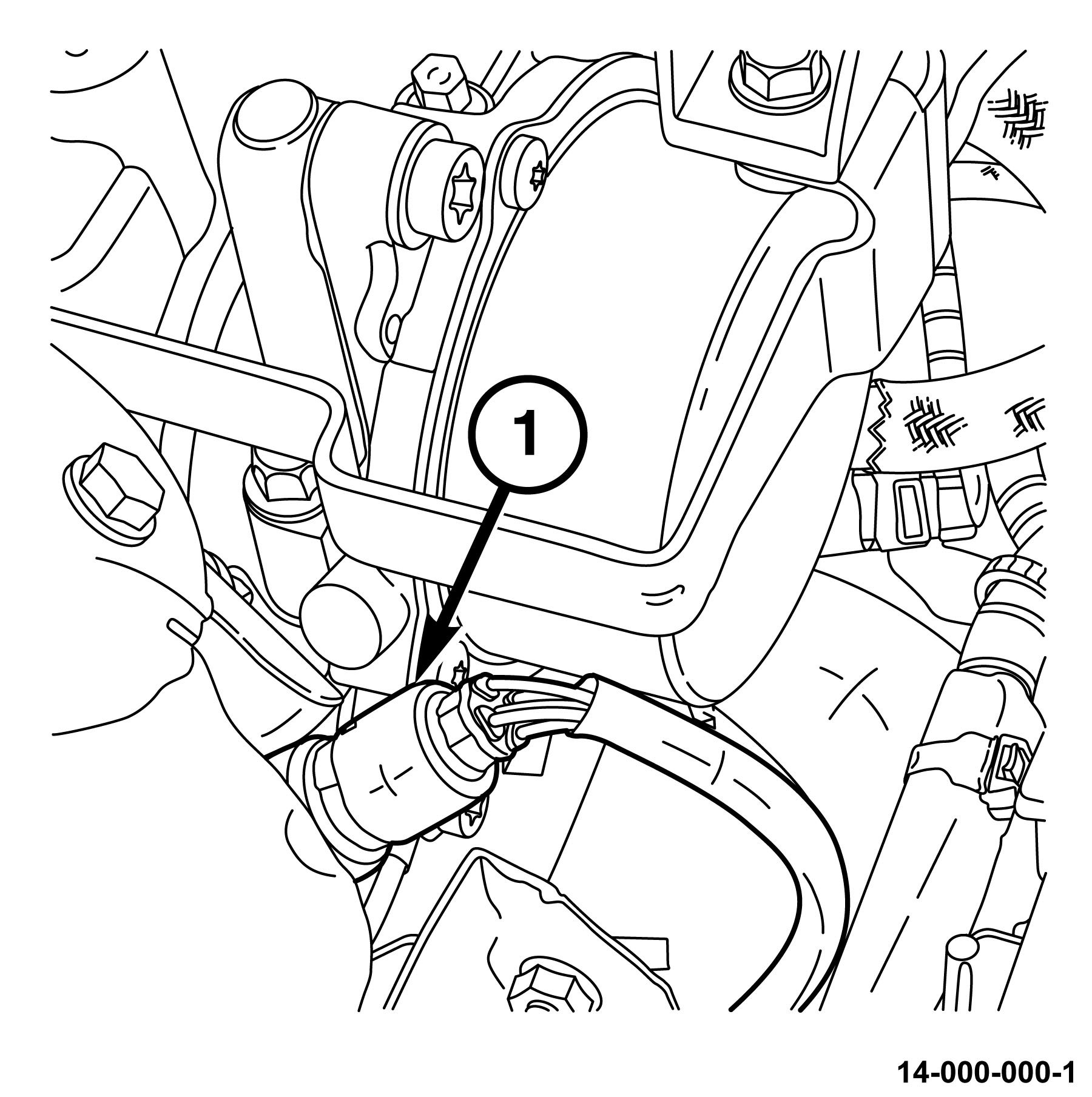 1

14-000-000-1