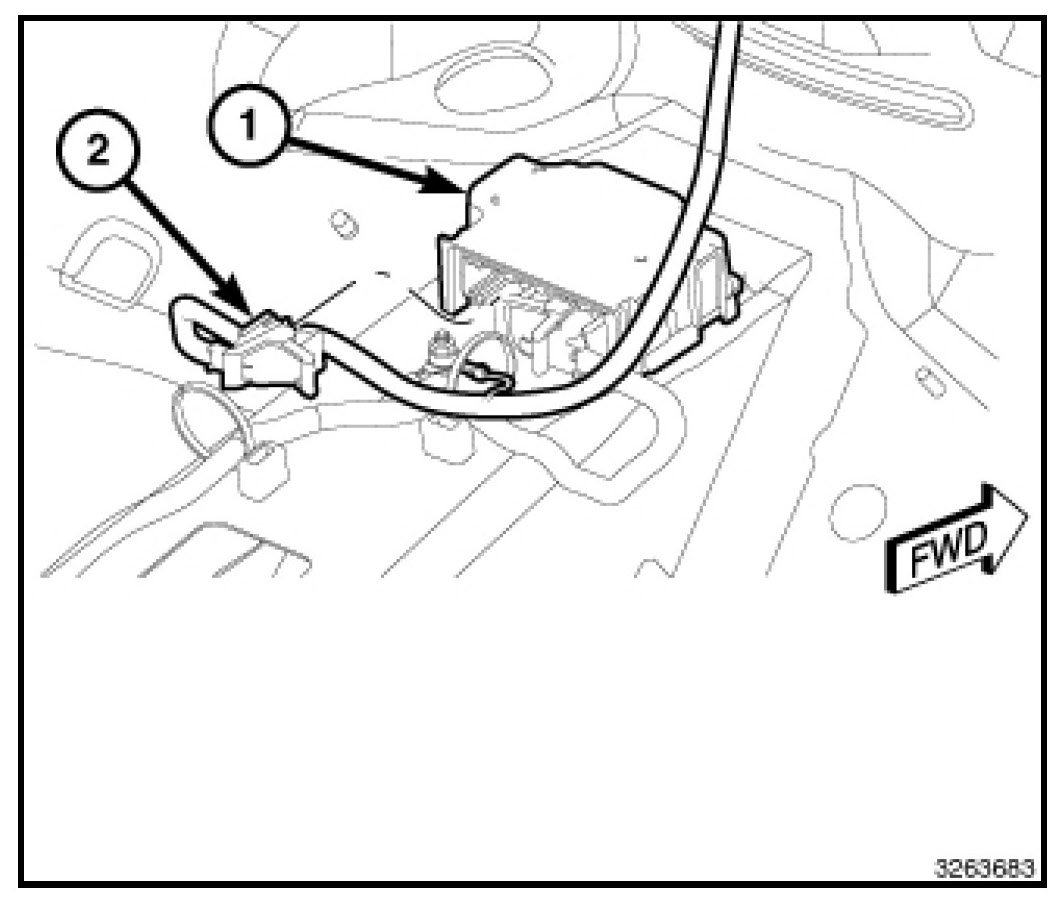 2

1

FWD

3263683