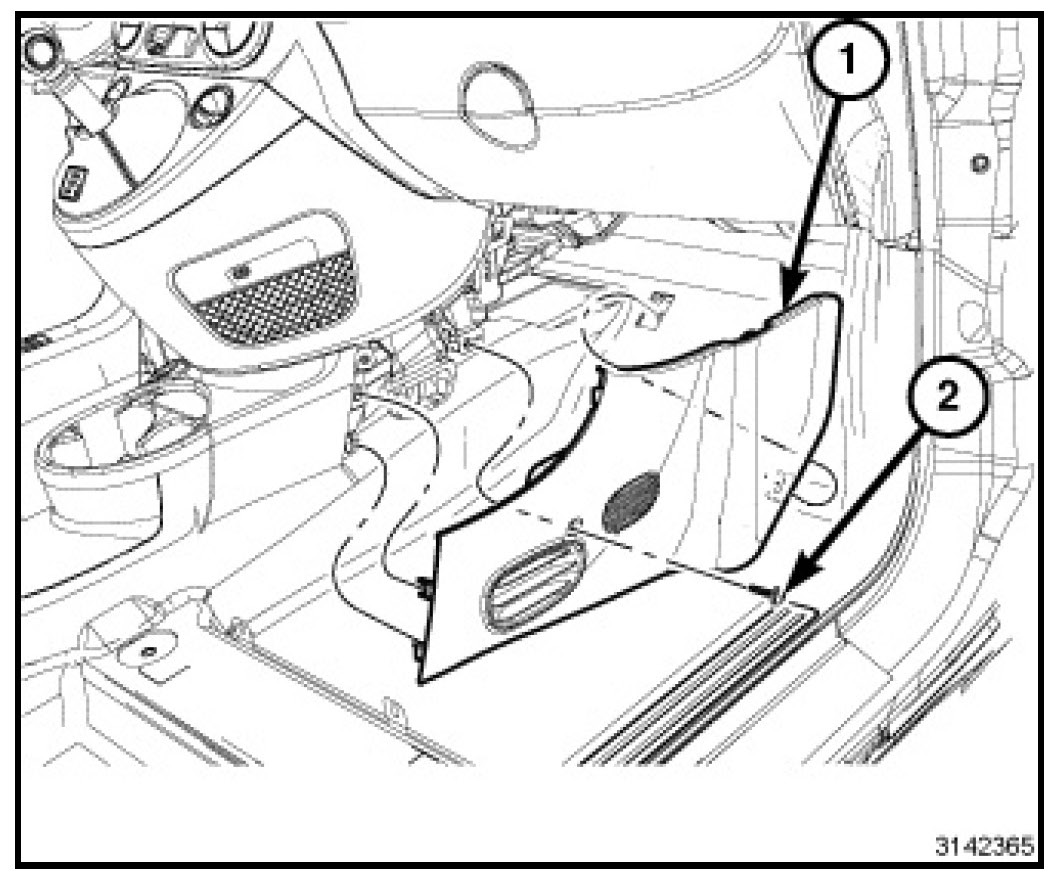 1
2
3142365