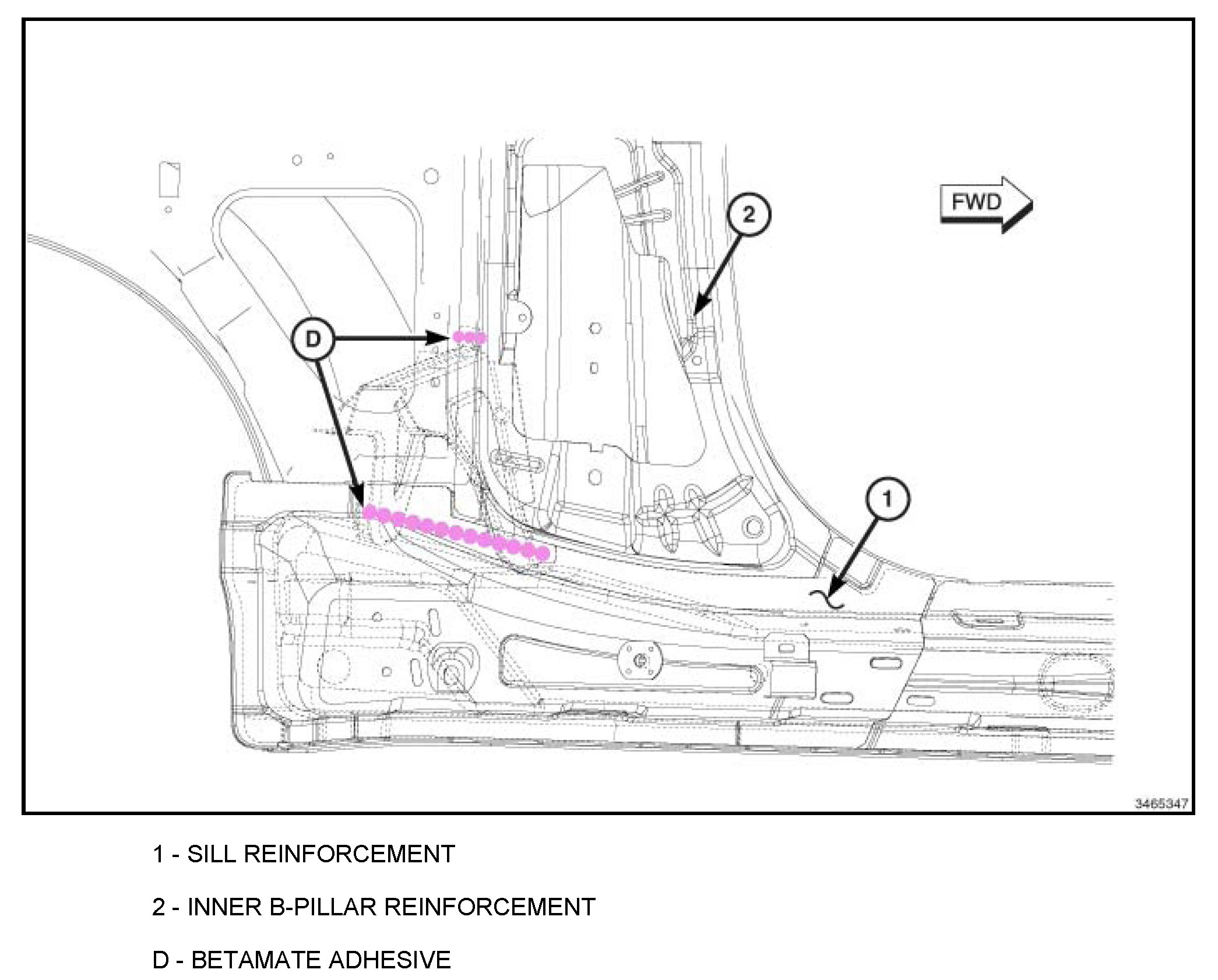 FWD

2

D

1

3465347

1 - SILL REINFORCEMENT

2 - INNER B-PILLAR REINFORCEMENT

D - BETAMATE ADHESIVE