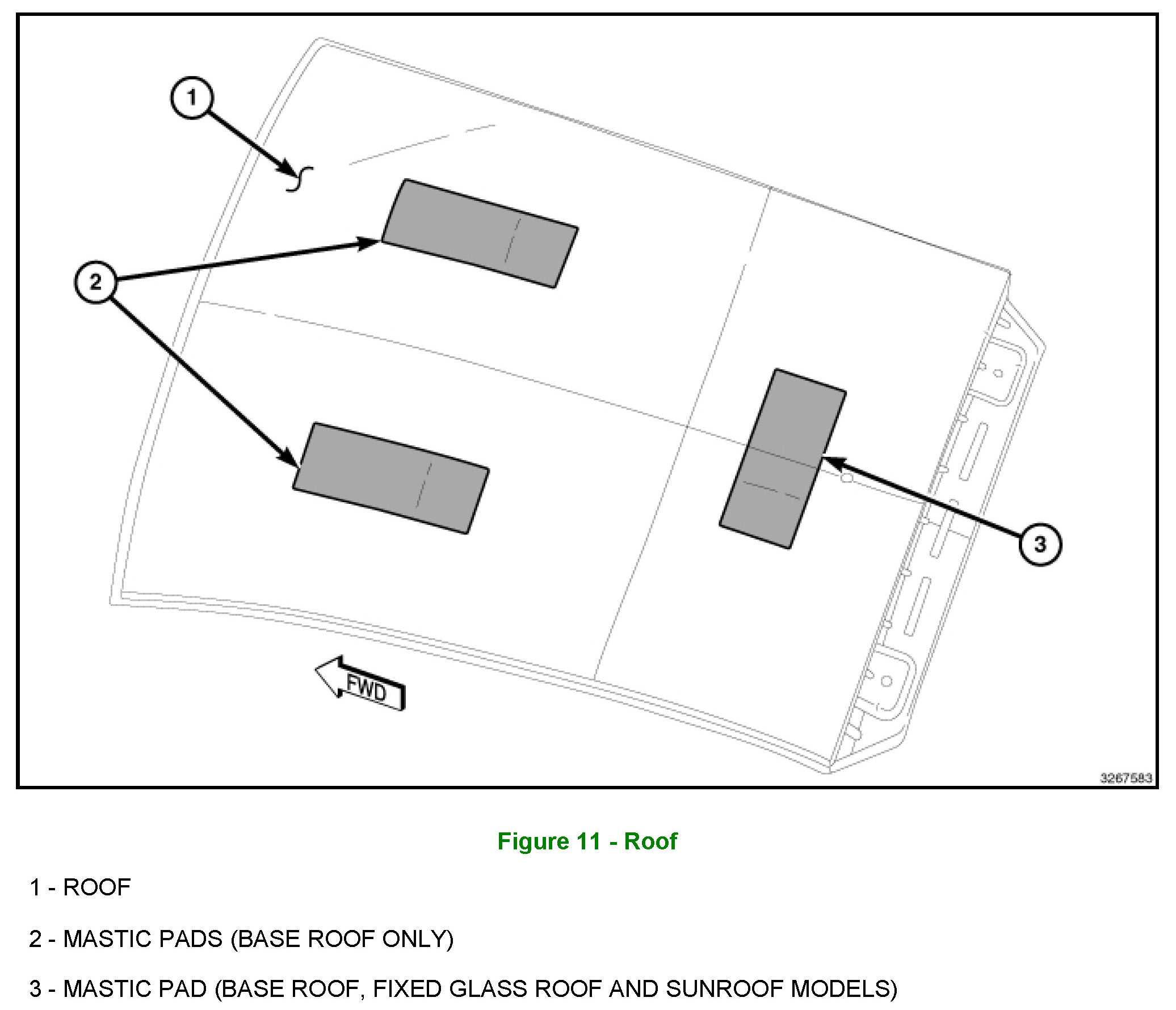 1

2

3

FWD

3267583

Figure 11 - Roof

1 - ROOF

2 - MASTIC PADS (BASE ROOF ONLY)

3 - MASTIC PAD (BASE ROOF, FIXED GLASS ROOF AND SUNROOF MODELS)