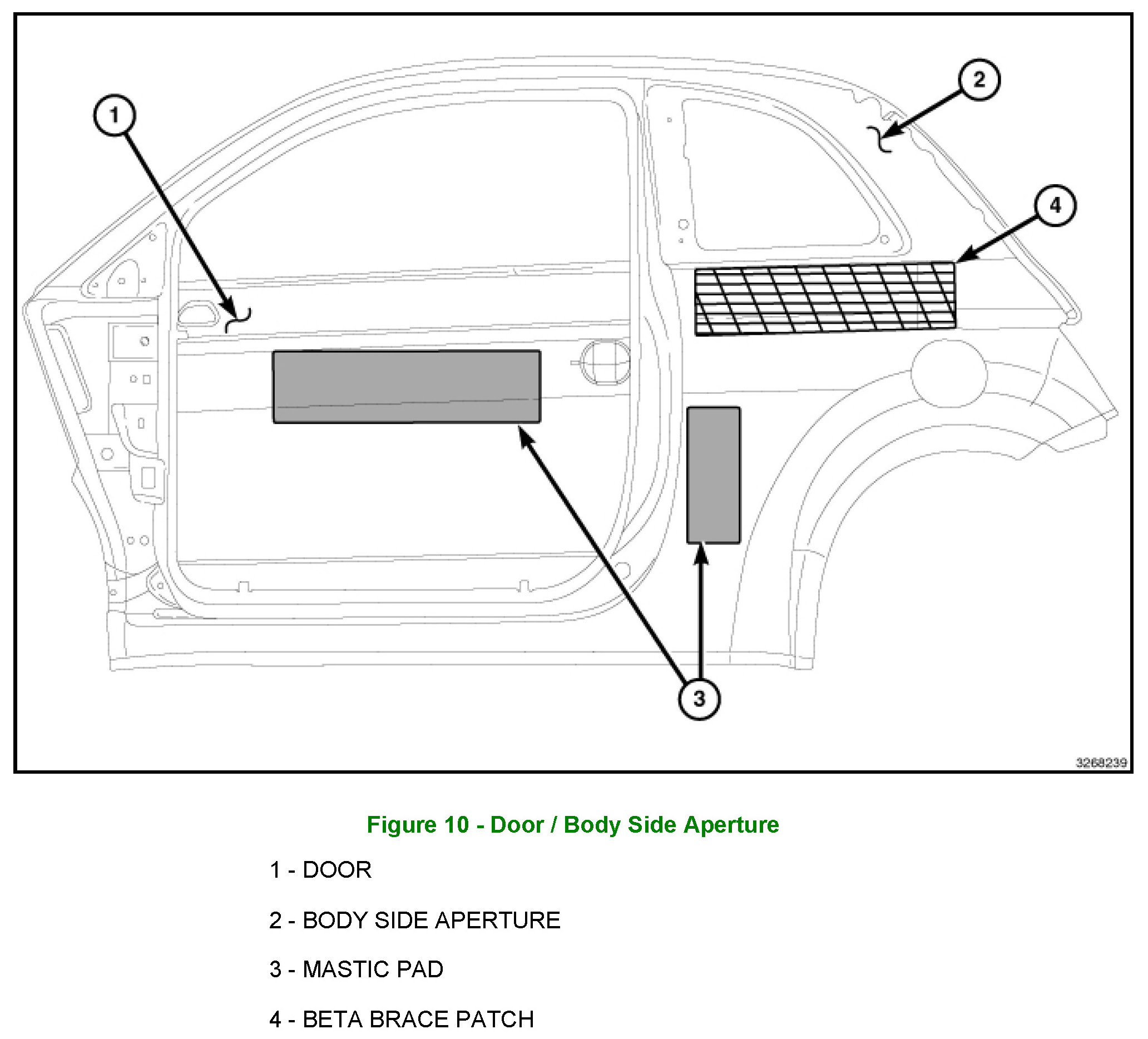 1

2

4

3

3268239

Figure 10 - Door / Body Side Aperture

1 - DOOR

2 - BODY SIDE APERTURE

3 - MASTIC PAD

4 - BETA BRACE PATCH