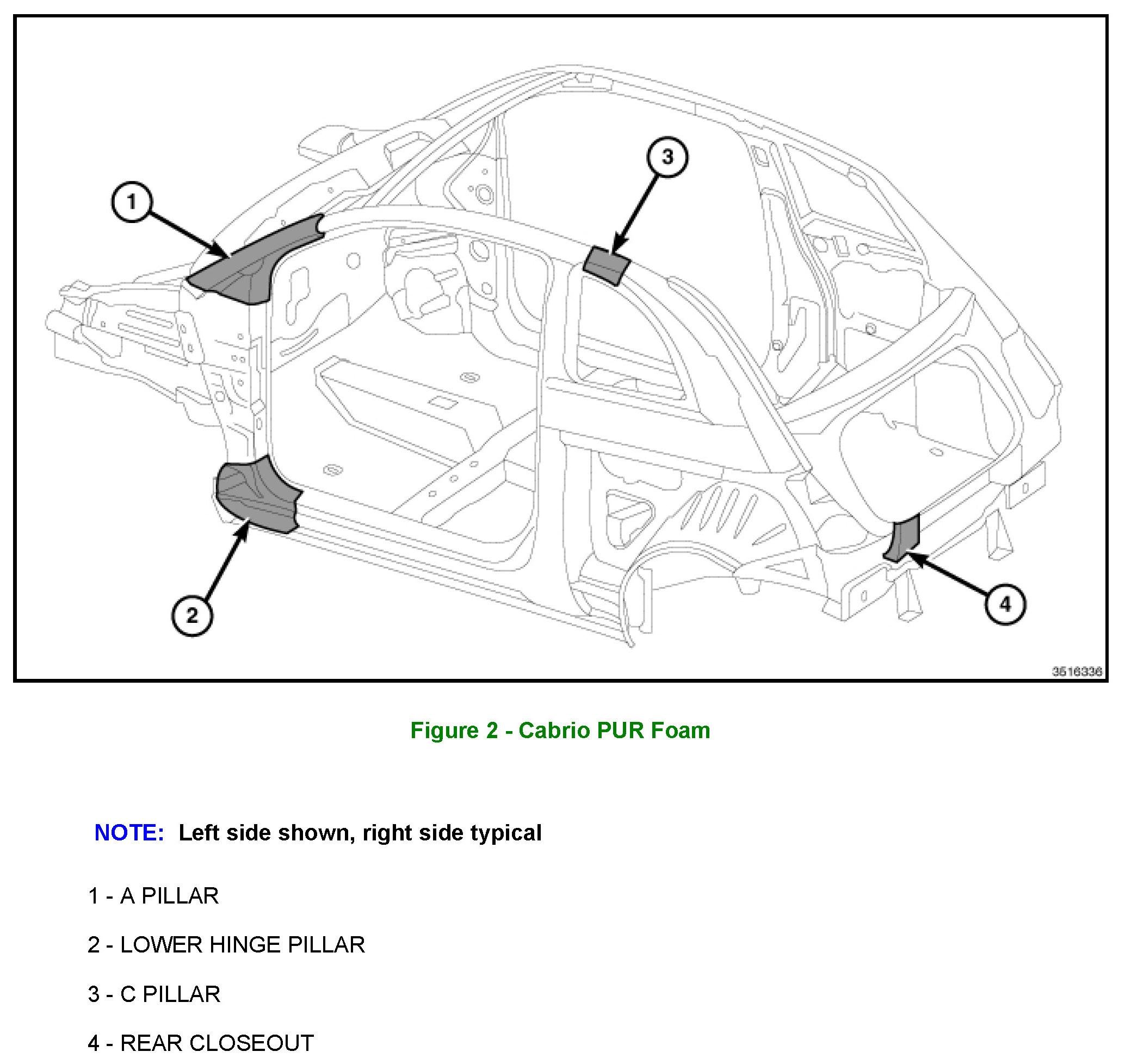 1

3

2

4

3516336

Figure 2 - Cabrio PUR Foam

NOTE: Left side shown, right side typical

1 - A PILLAR

2 - LOWER HINGE PILLAR

3 - C PILLAR

4 - REAR CLOSEOUT