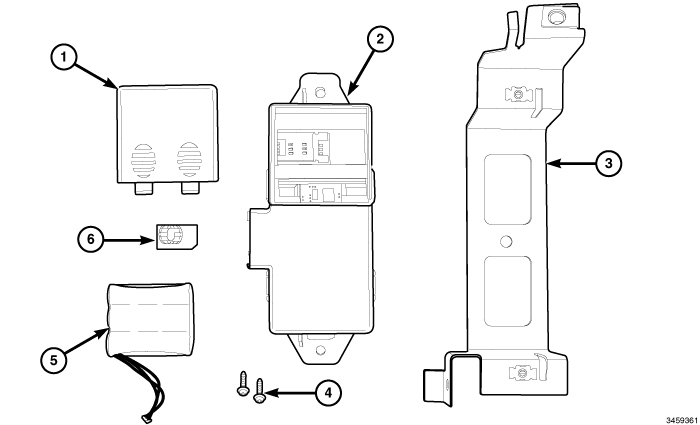 1
2
3
6
5
4
3459361