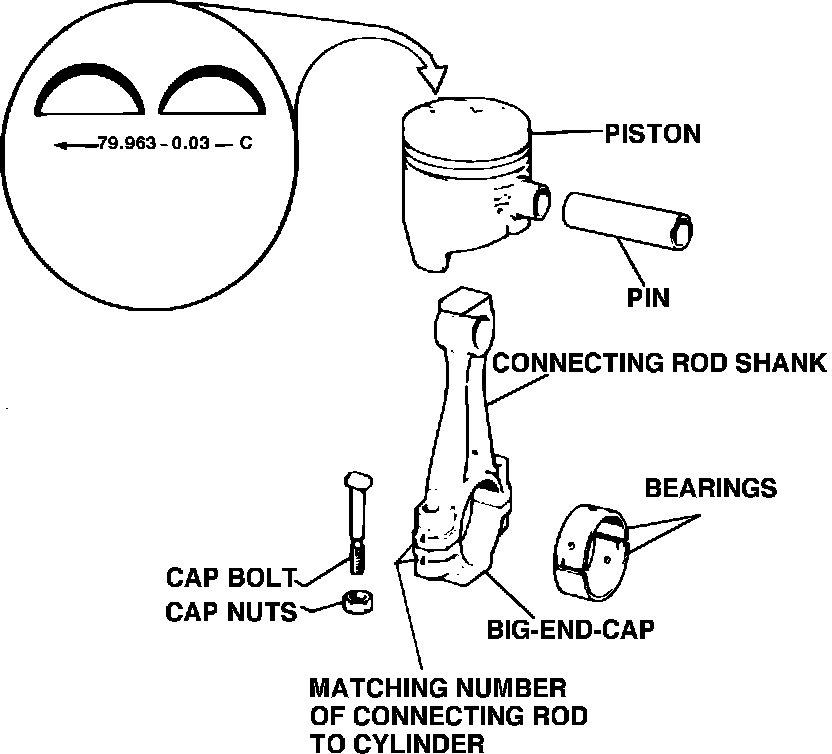 79.963 - 0.03 — C

PISTON

PIN

CONNECTING ROD SHANK

BEARINGS

CAP BOLT

CAP NUTS

BIG-END-CAP

MATCHING NUMBER OF CONNECTING ROD TO CYLINDER