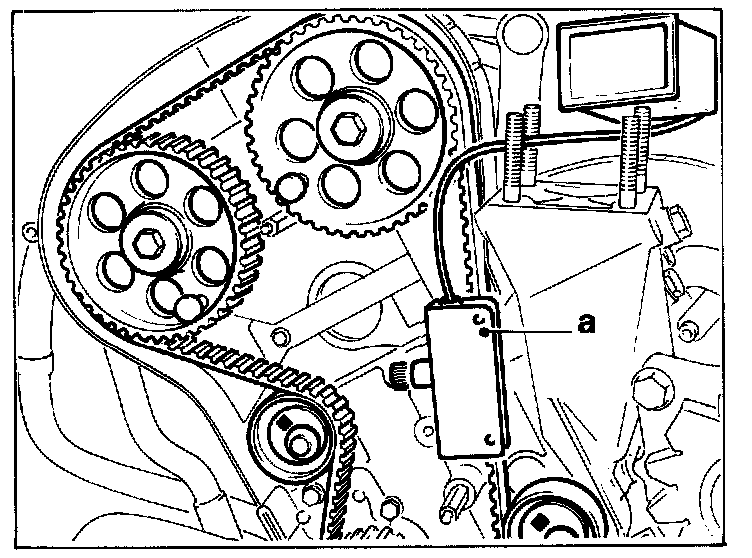 a