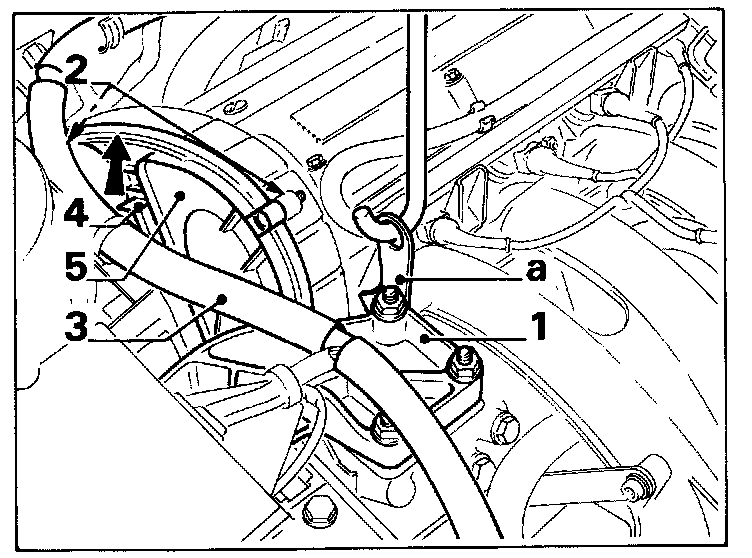 2
4
5
3
a
1