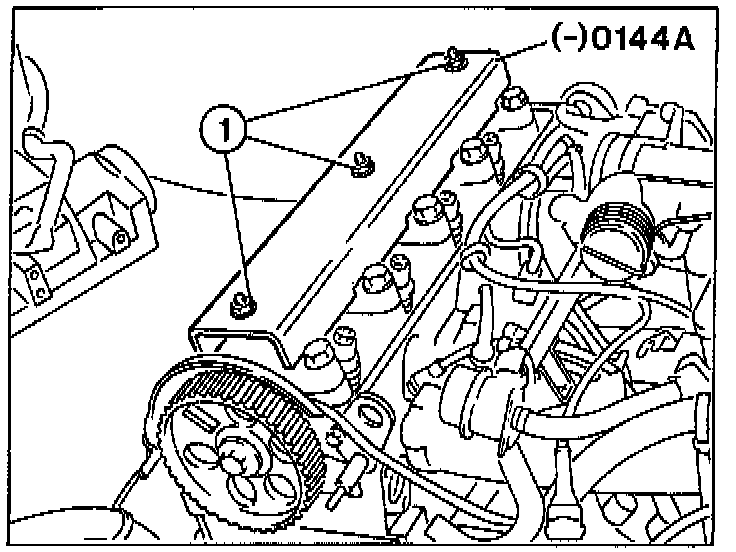 (-)0144A

1