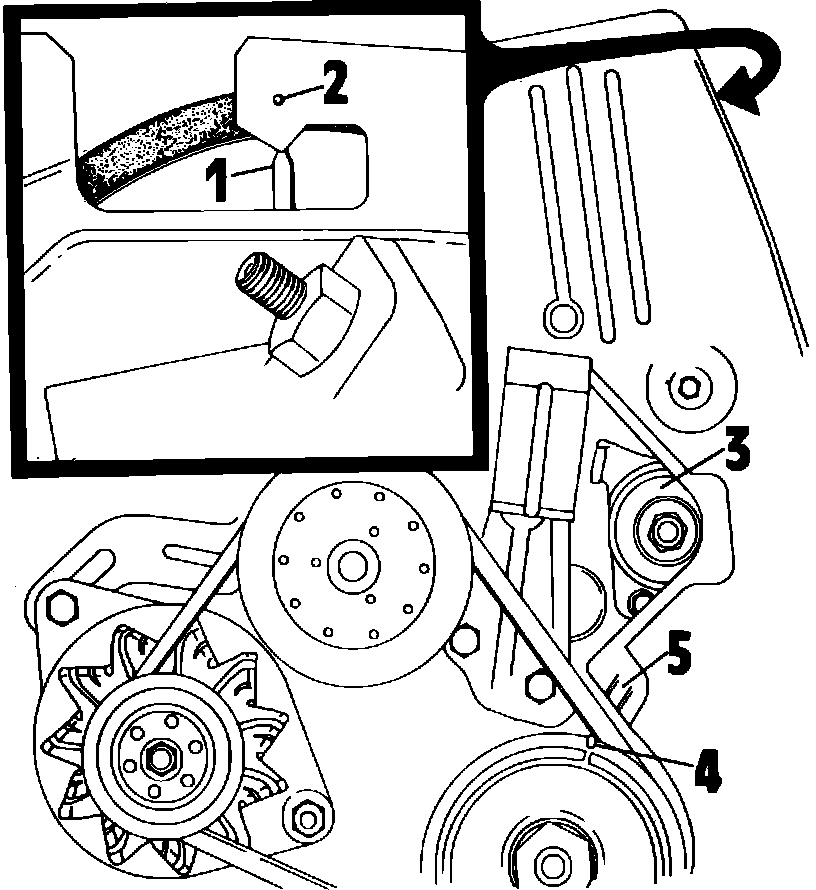 2
1
3
5
4