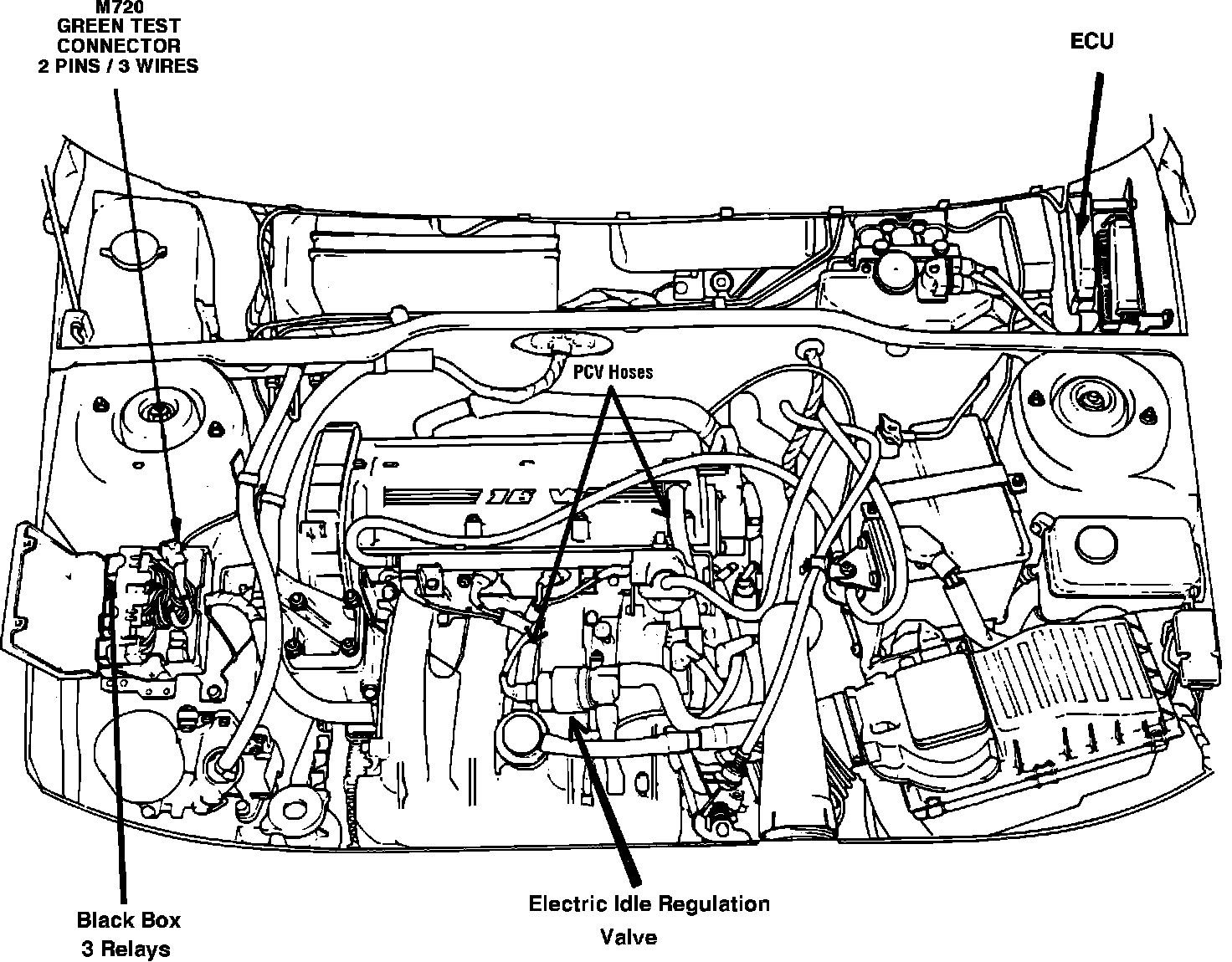 M720
GREEN TEST
CONNECTOR
2 PINS / 3 WIRES

ECU

PCV Hoses

16 V

Black Box
3 Relays

Electric Idle Regulation
Valve