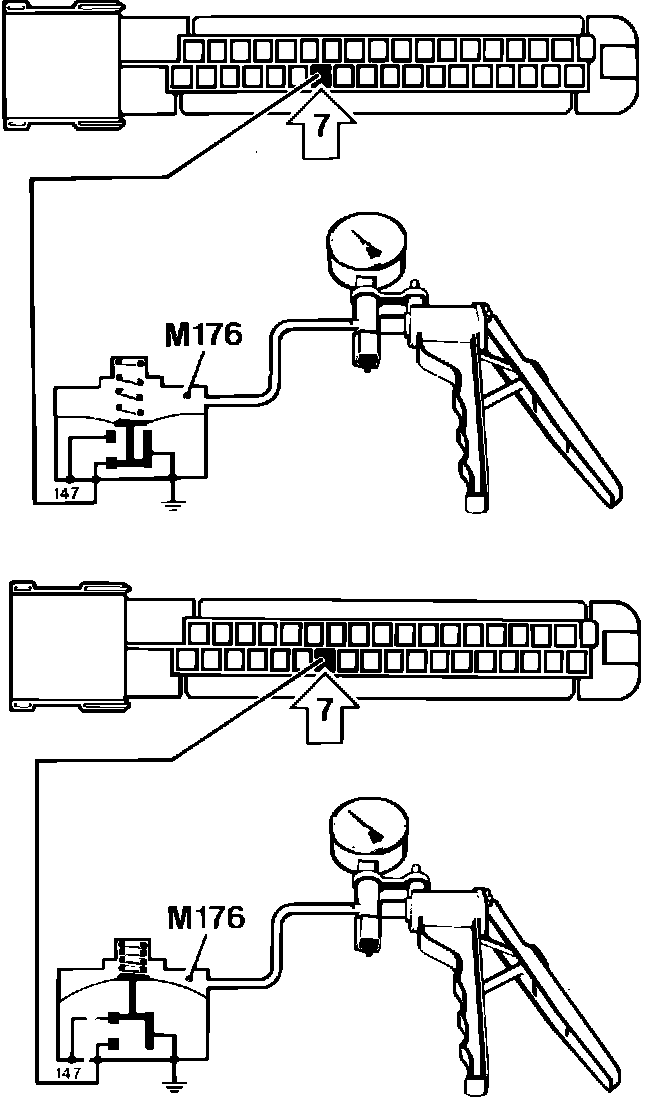 7

M176

147

7

M176

147