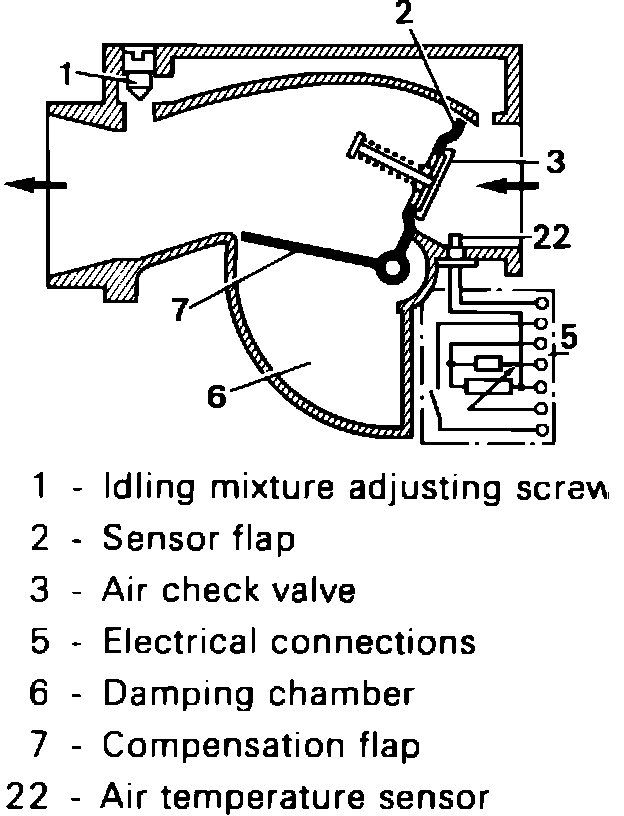 2
1
3
22
7
5
6

1 - Idling mixture adjusting screw
2 - Sensor flap
3 - Air check valve
5 - Electrical connections
6 - Damping chamber
7 - Compensation flap
22 - Air temperature sensor