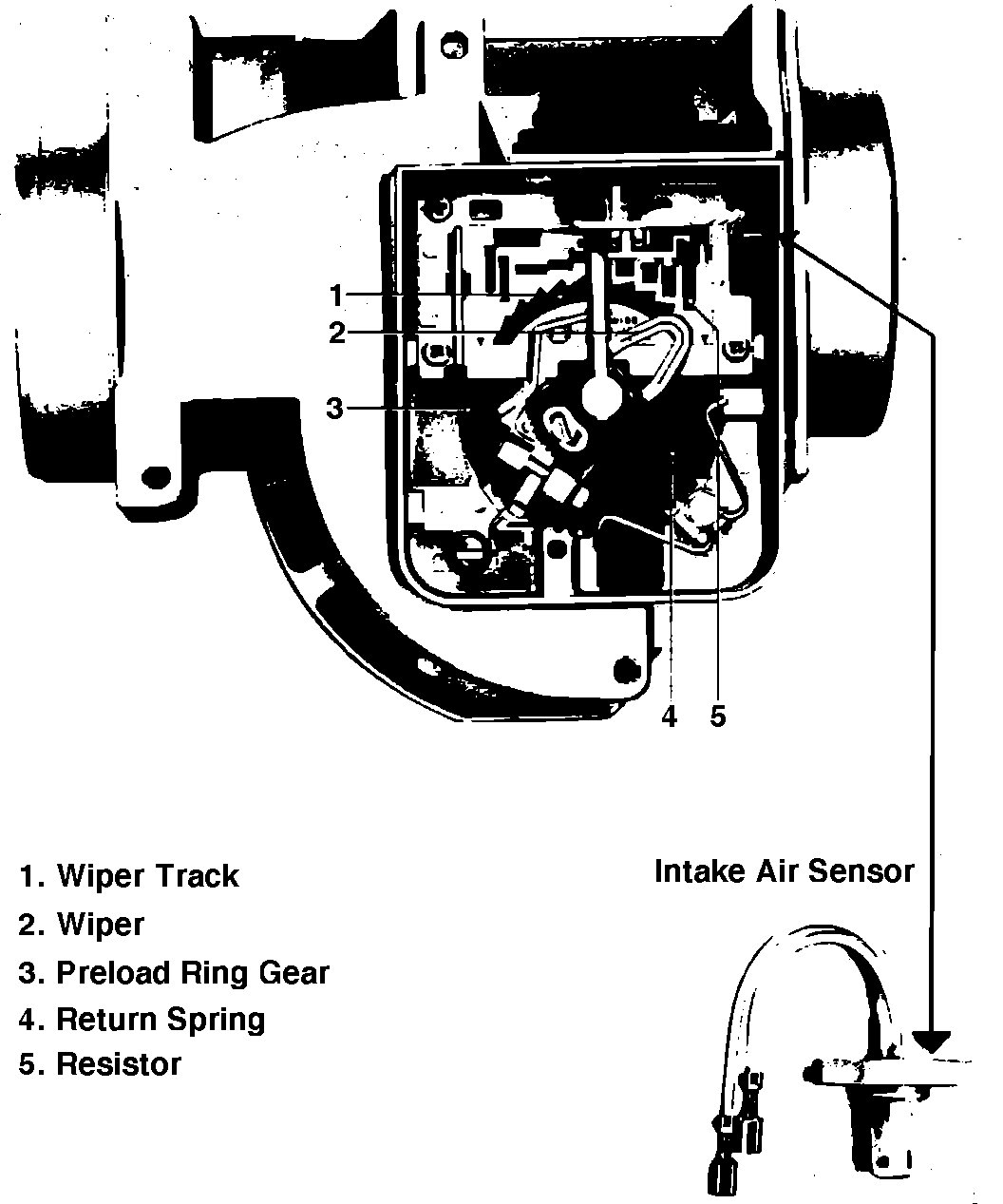 1
2
3
4 5

1. Wiper Track
2. Wiper
3. Preload Ring Gear
4. Return Spring
5. Resistor

Intake Air Sensor