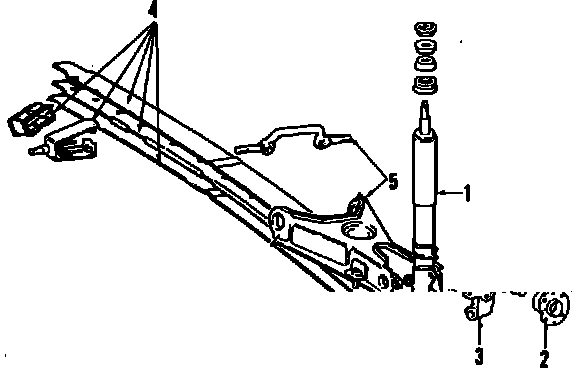 4
5
1
3
2