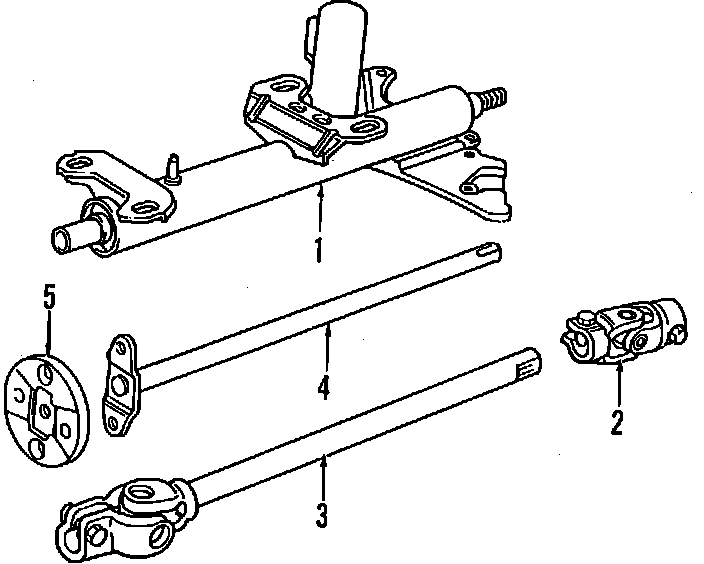 1
5
4
2
3