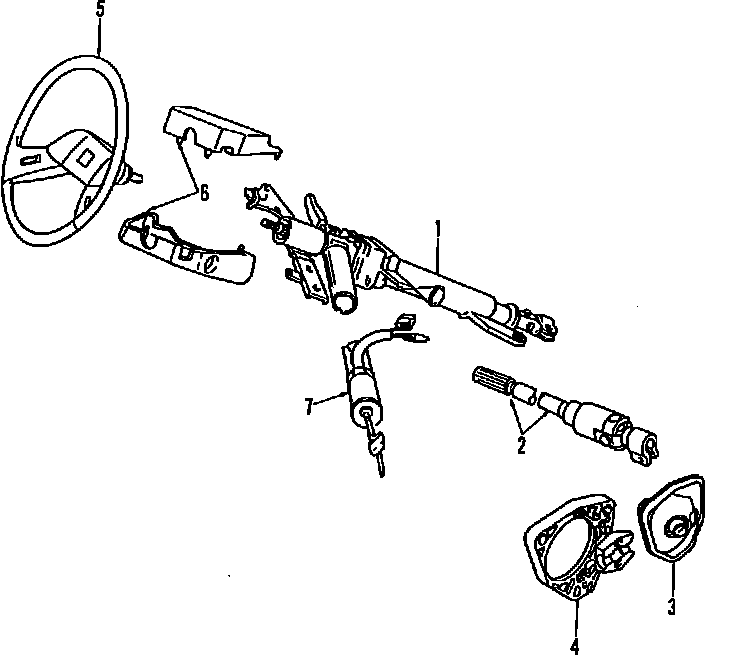 5
6
1
7
2
3
4