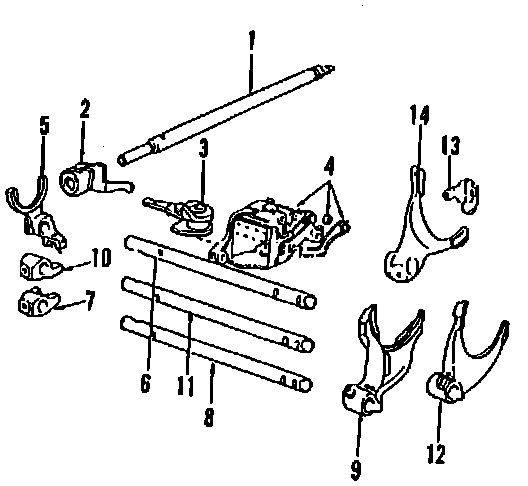 1
2
5
3
4
14
13
10
7
6
11
8
9
12