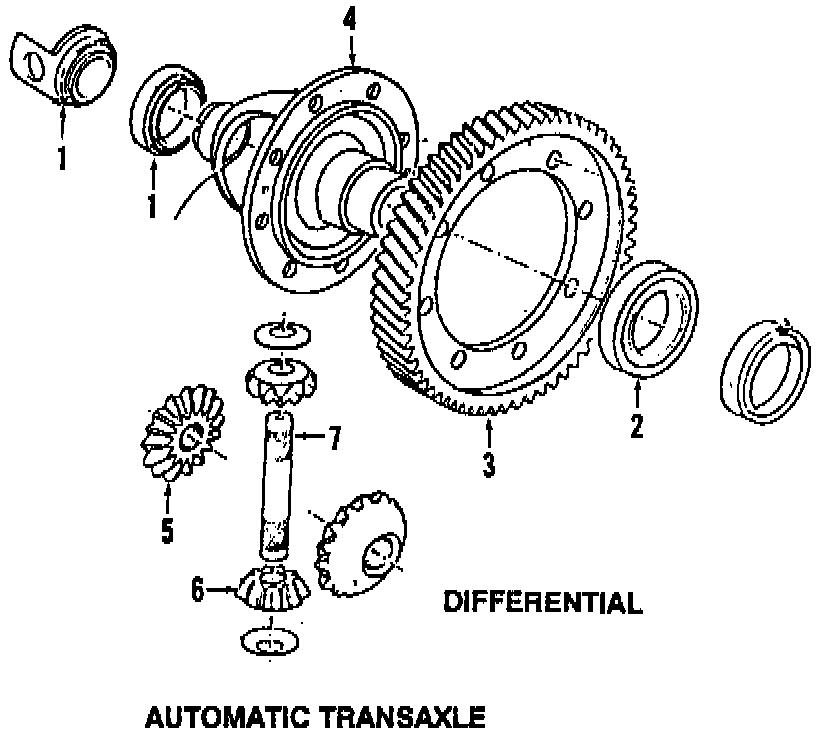 4
1
1
2
3
7
5
6
DIFFERENTIAL
AUTOMATIC TRANSAXLE