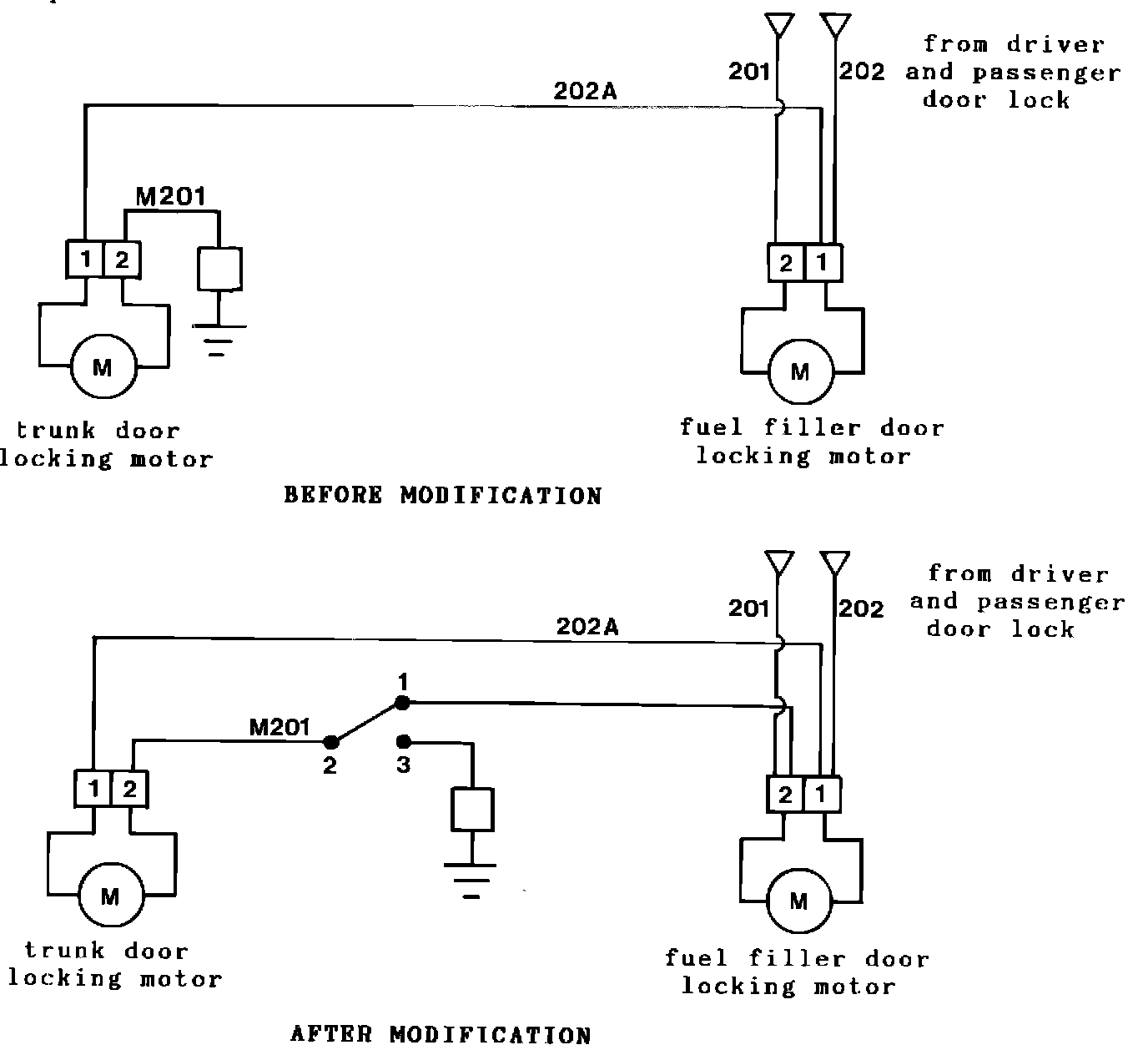 201
202
from driver and passenger door lock
202A
M201
1 2
2 1
M
M
trunk door locking motor
fuel filler door locking motor
BEFORE MODIFICATION

201
202
from driver and passenger door lock
202A
1
M201
2
3
1 2
2 1
M
M
trunk door locking motor
fuel filler door locking motor
AFTER MODIFICATION