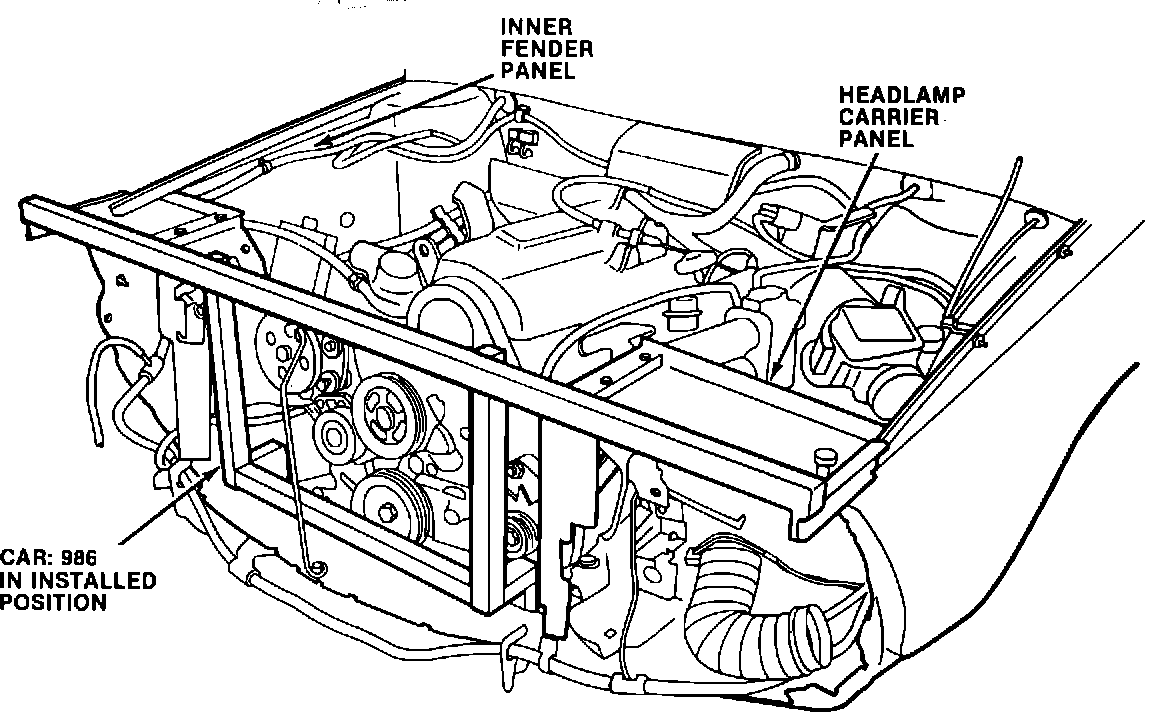 INNER FENDER PANEL

HEADLAMP CARRIER PANEL

CAR: 986 IN INSTALLED POSITION