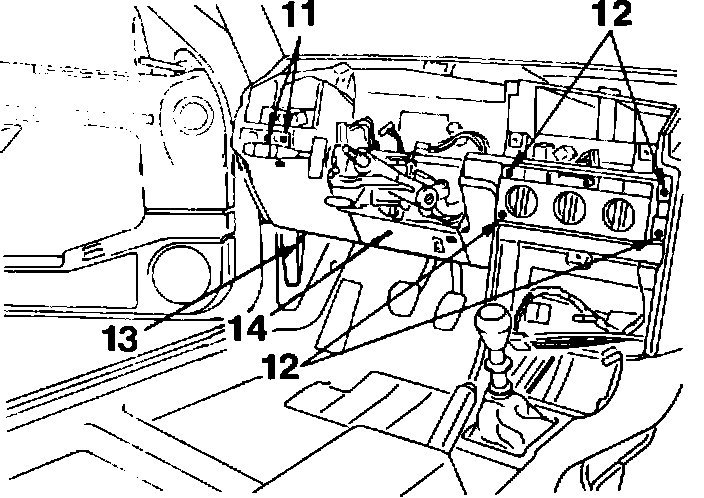 11
12
13
14
12