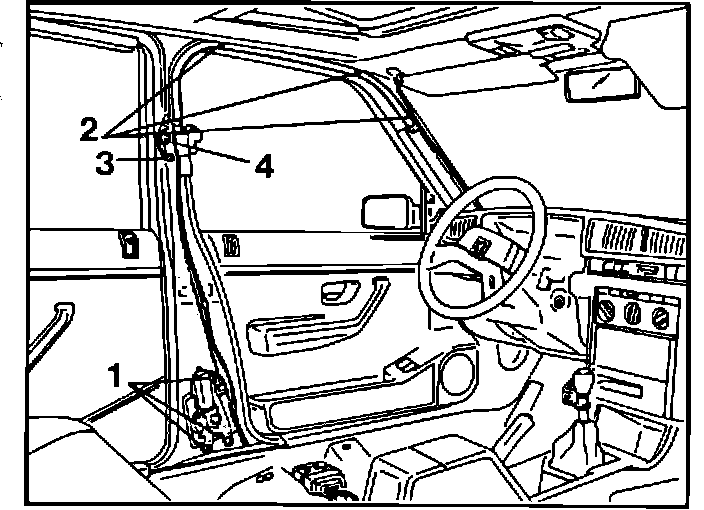 2
3
4
1