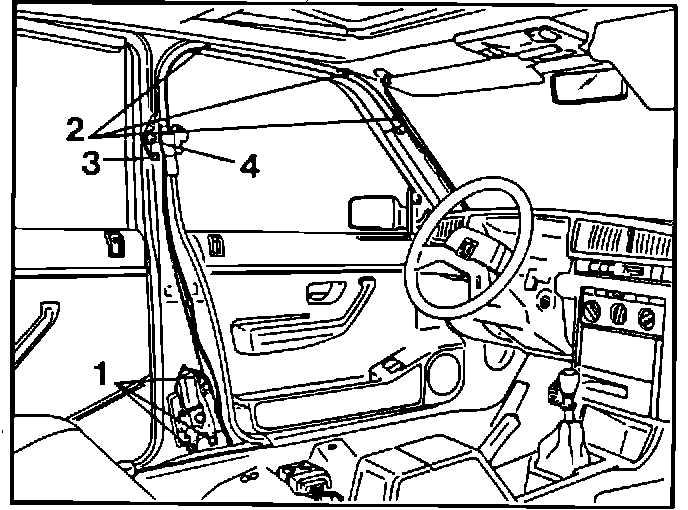 2
3
4
1