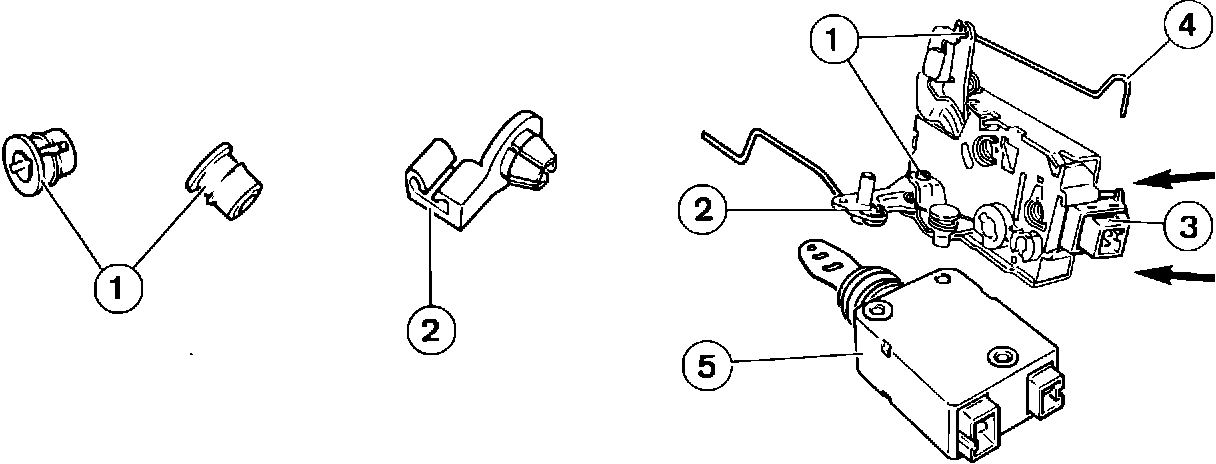 1
2
1
4
2
3
5