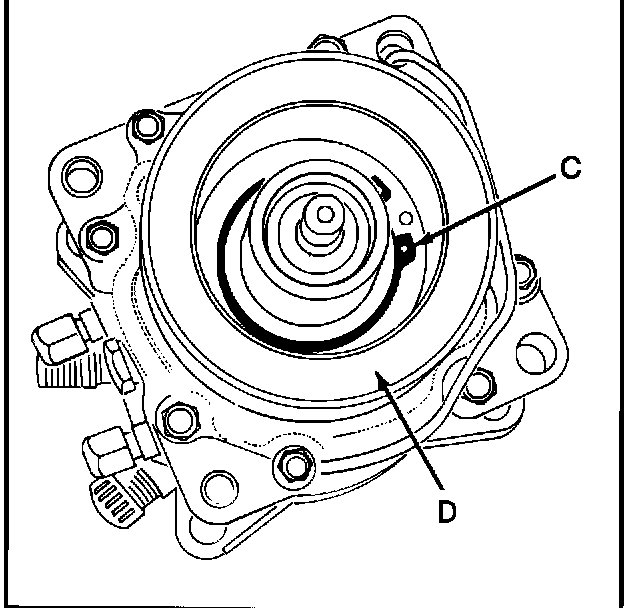 C
D