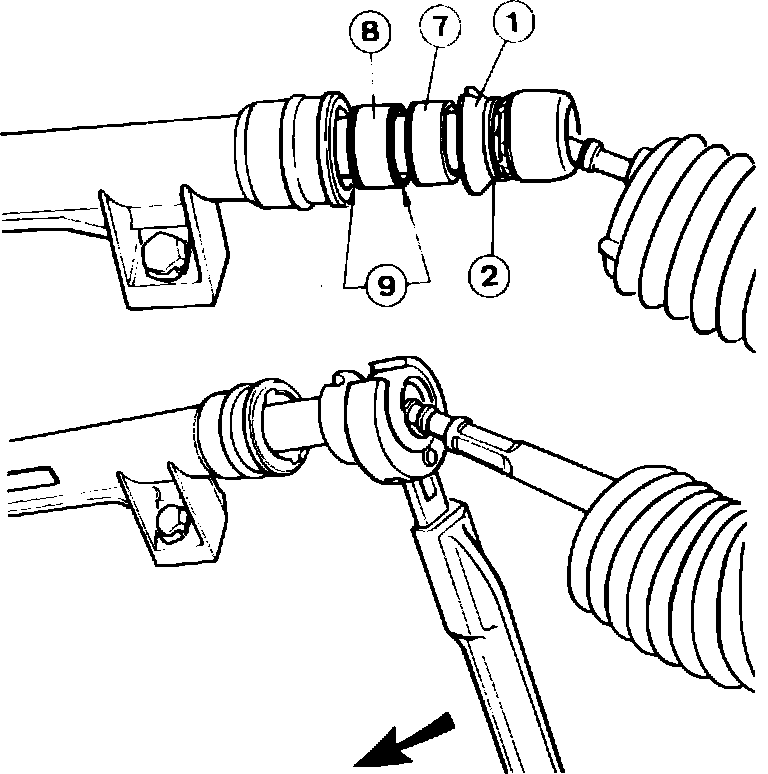 8
7
1
9
2