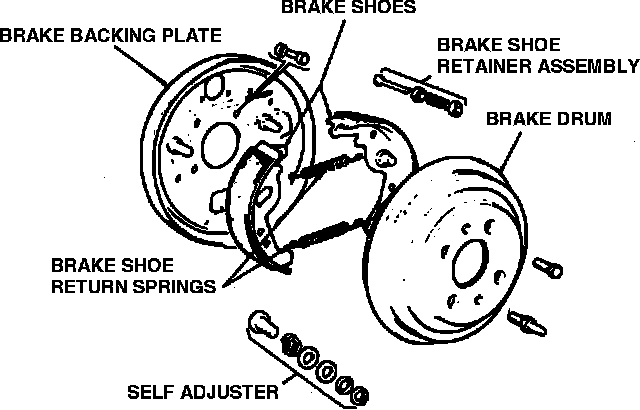 BRAKE SHOES
BRAKE BACKING PLATE
BRAKE SHOE RETAINER ASSEMBLY
BRAKE DRUM
BRAKE SHOE RETURN SPRINGS
SELF ADJUSTER