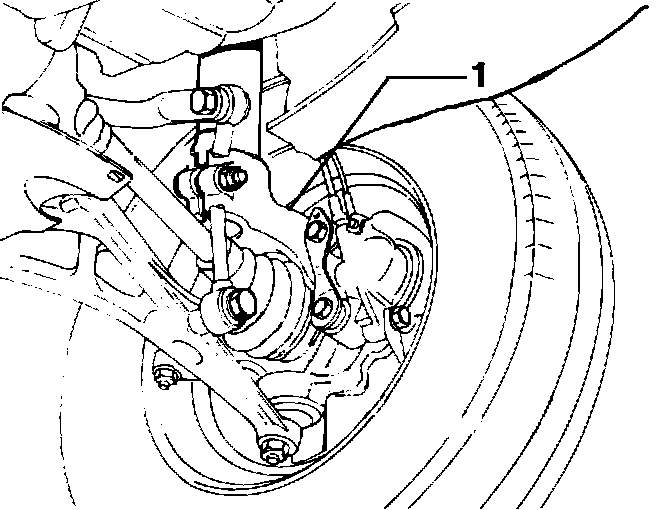 1