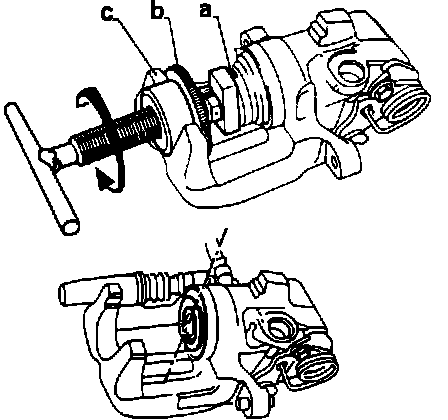 c
b
a