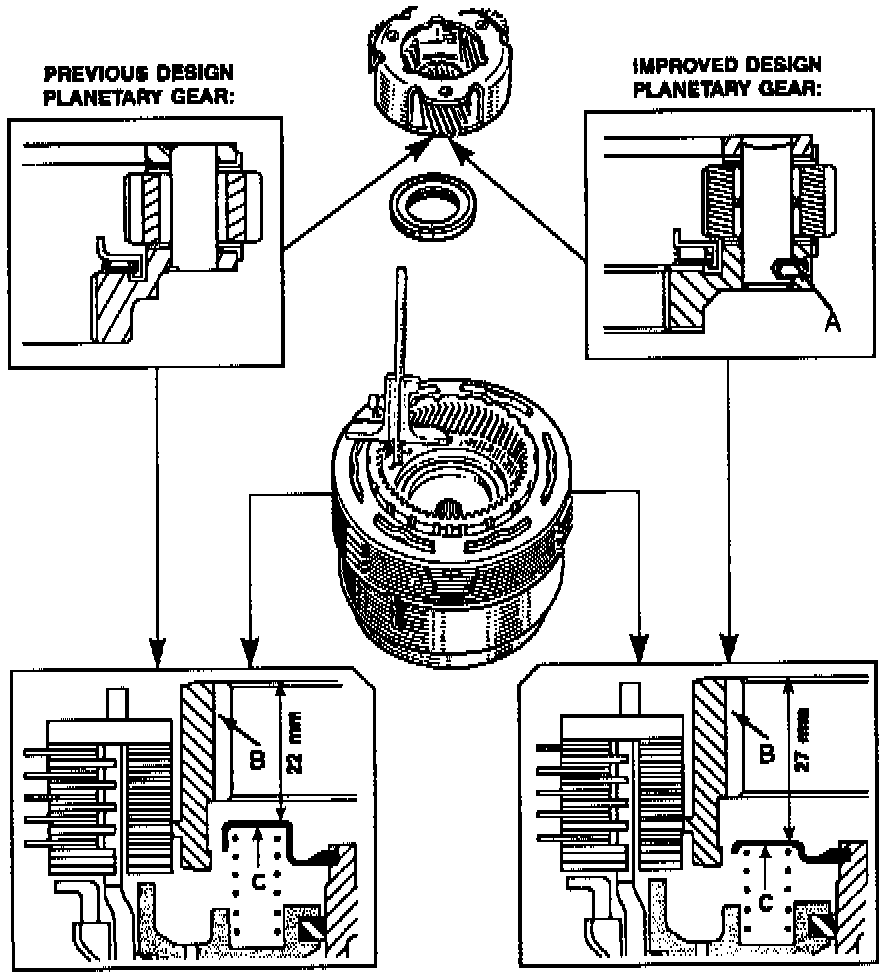 PREVIOUS DESIGN
PLANETARY GEAR:

IMPROVED DESIGN
PLANETARY GEAR:

A

B

22 mm

C

B

27 mm

C