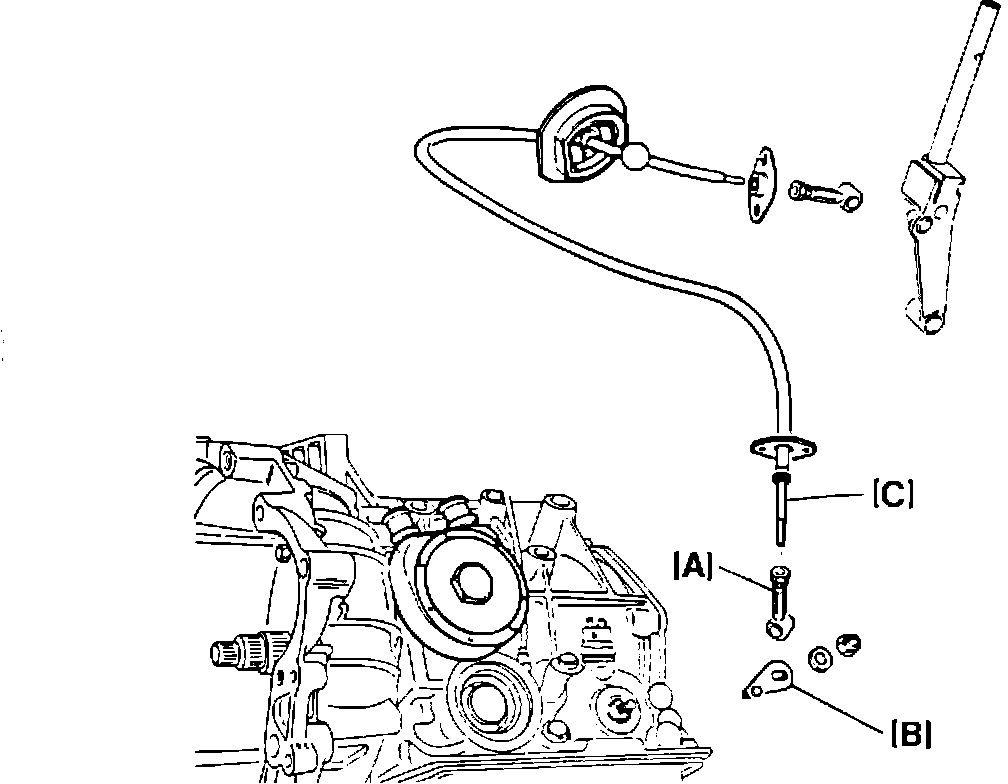 [C]
[A]
[B]