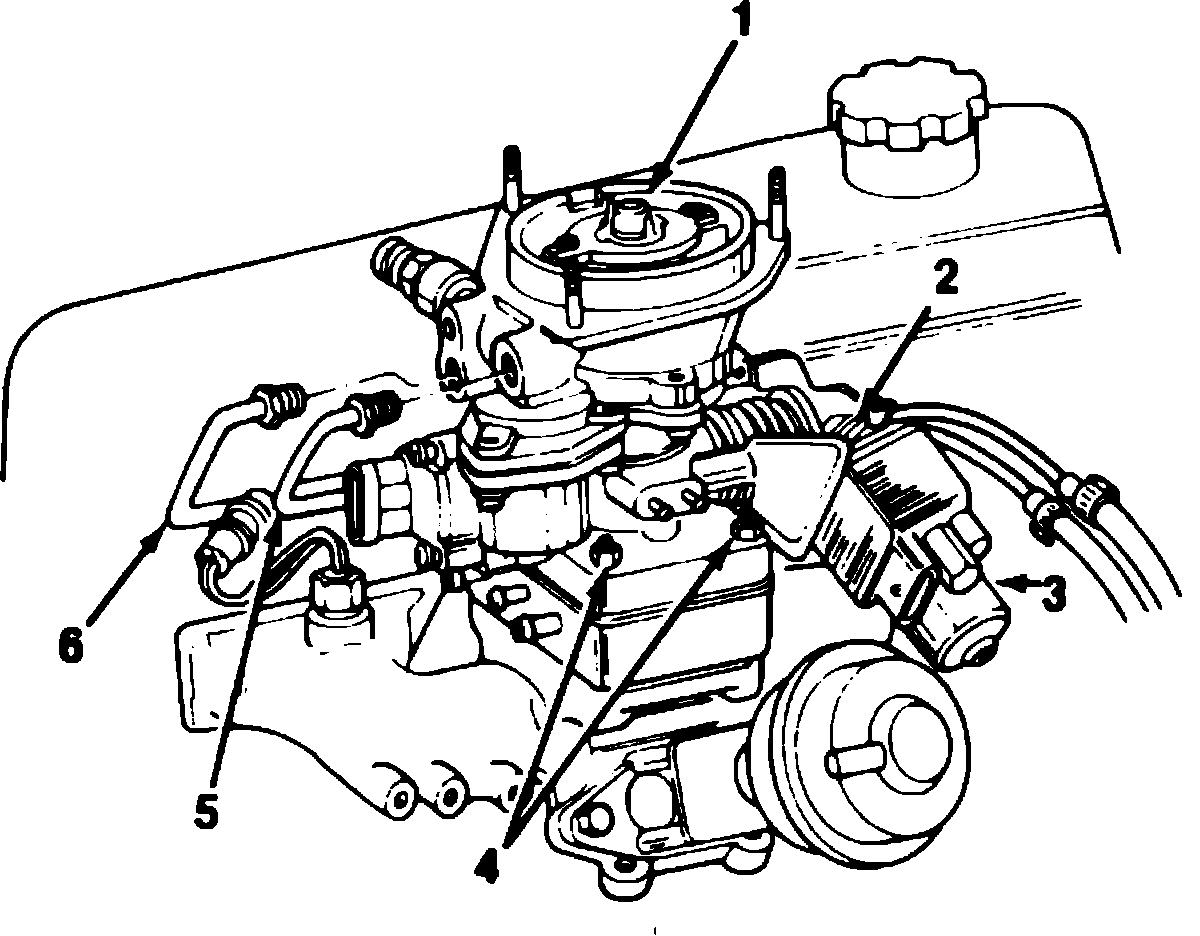 1
2
3
6
5
4