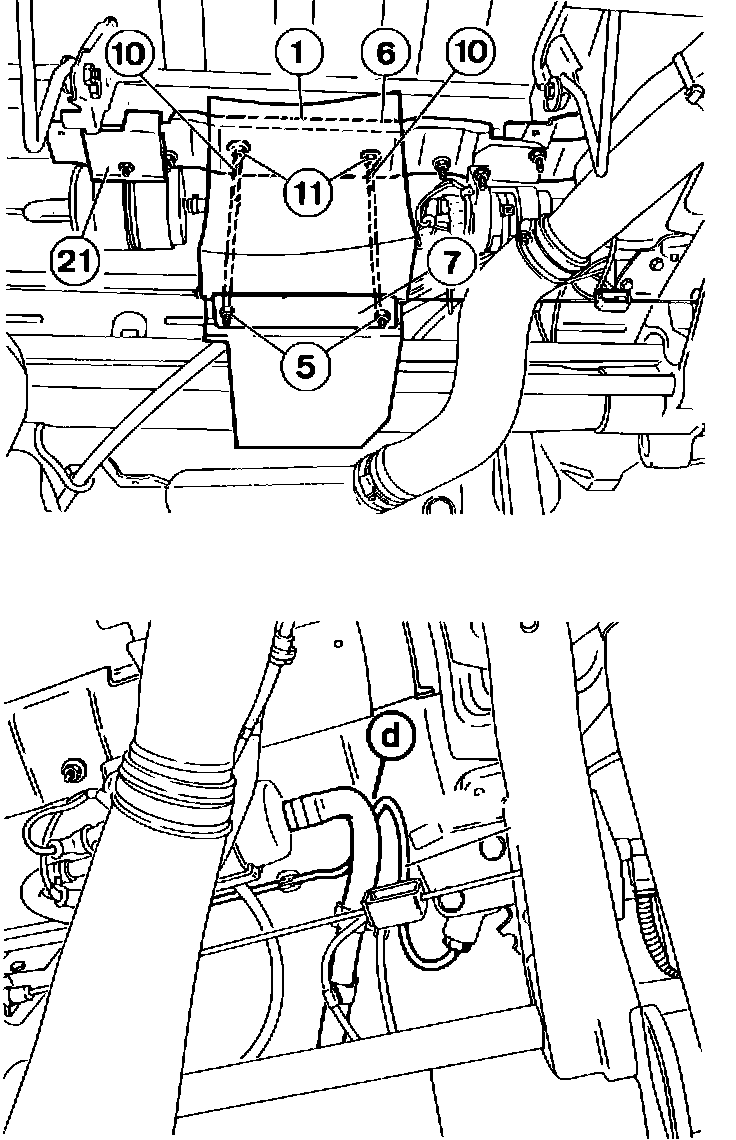 10
1
6
10
11
21
7
5

d