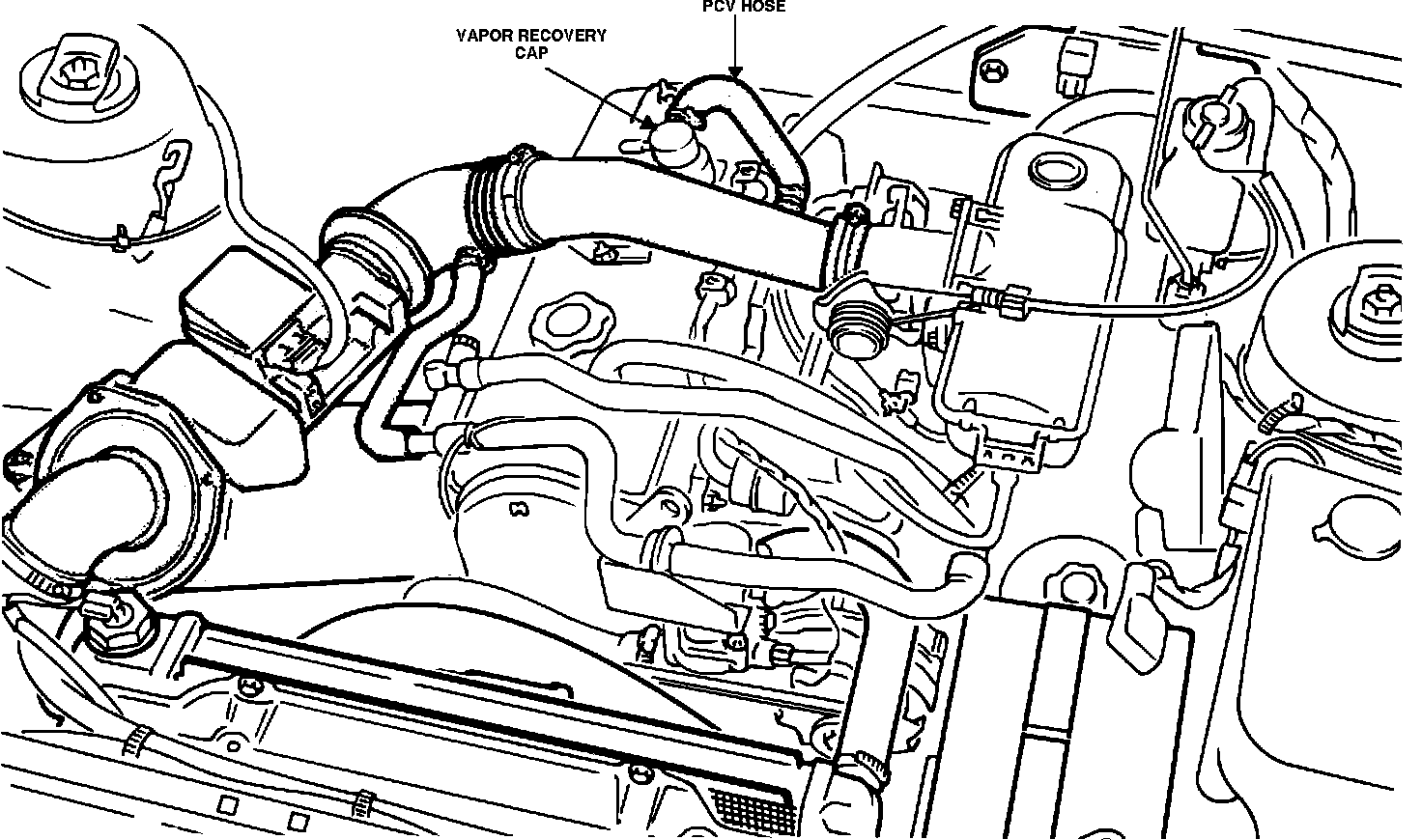 PCV HOSE

VAPOR RECOVERY CAP