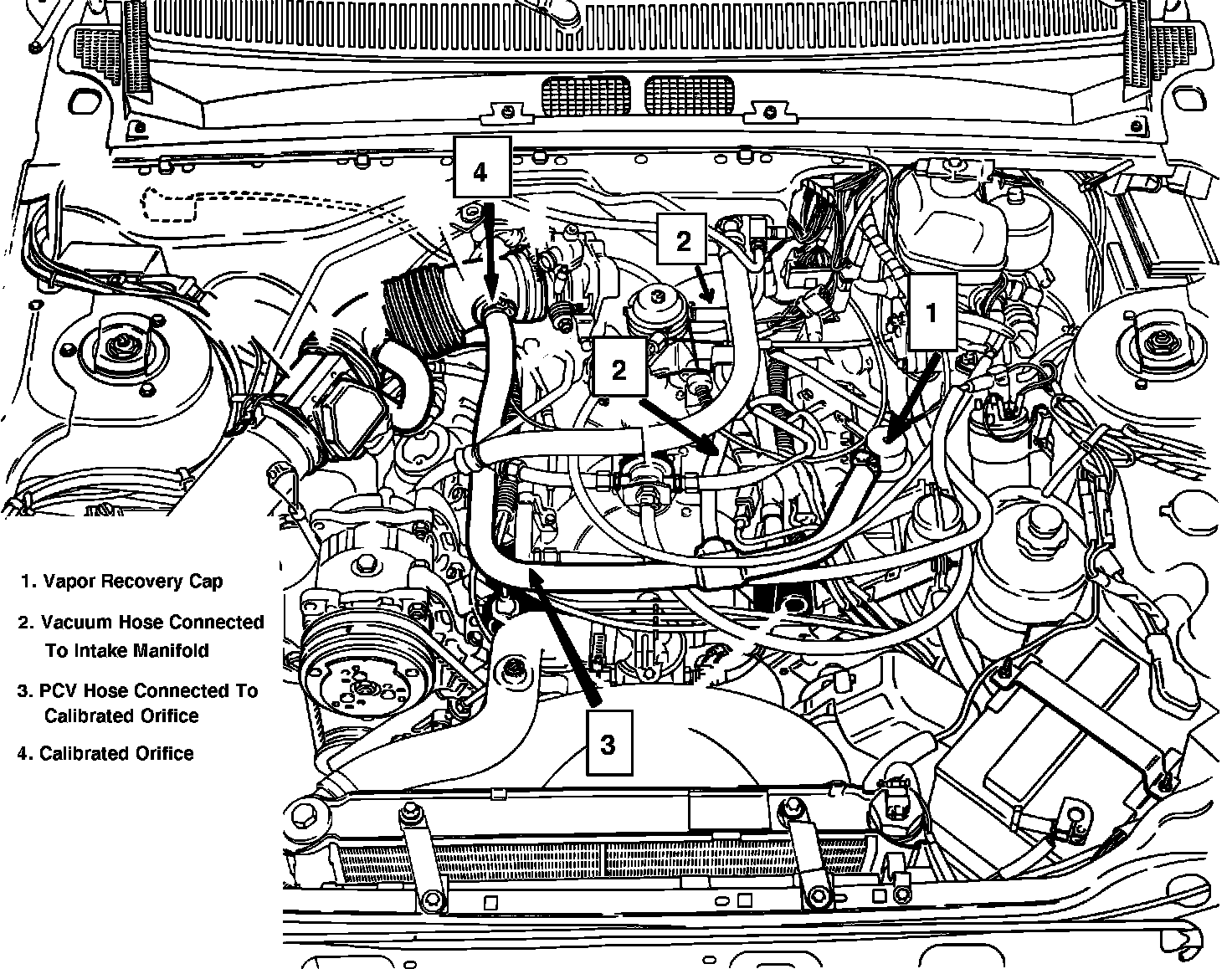 4

2

1

2

3

1. Vapor Recovery Cap

2. Vacuum Hose Connected To Intake Manifold

3. PCV Hose Connected To Calibrated Orifice

4. Calibrated Orifice