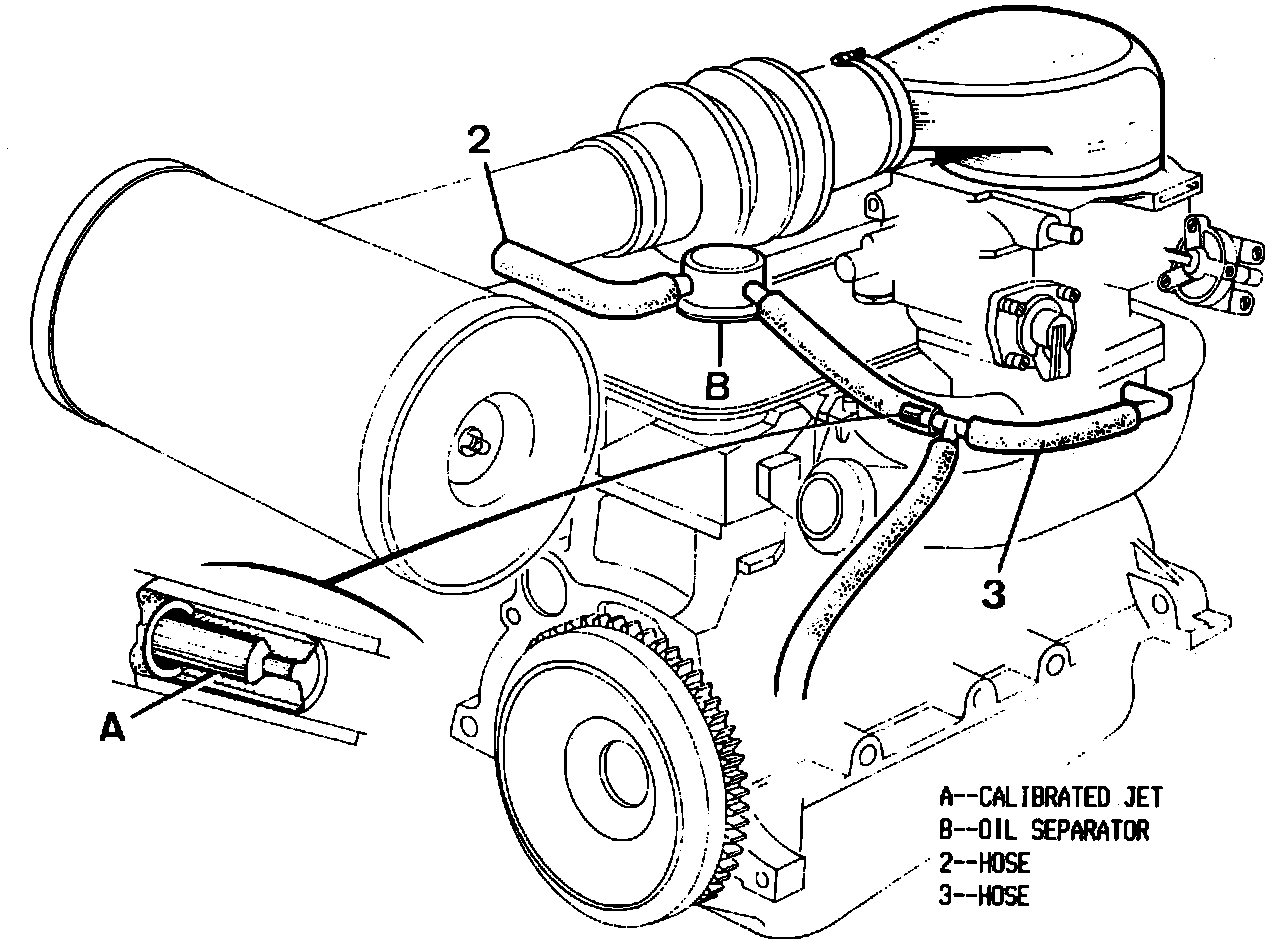 2

B

3

A

A--CALIBRATED JET
B--OIL SEPARATOR
2--HOSE
3--HOSE