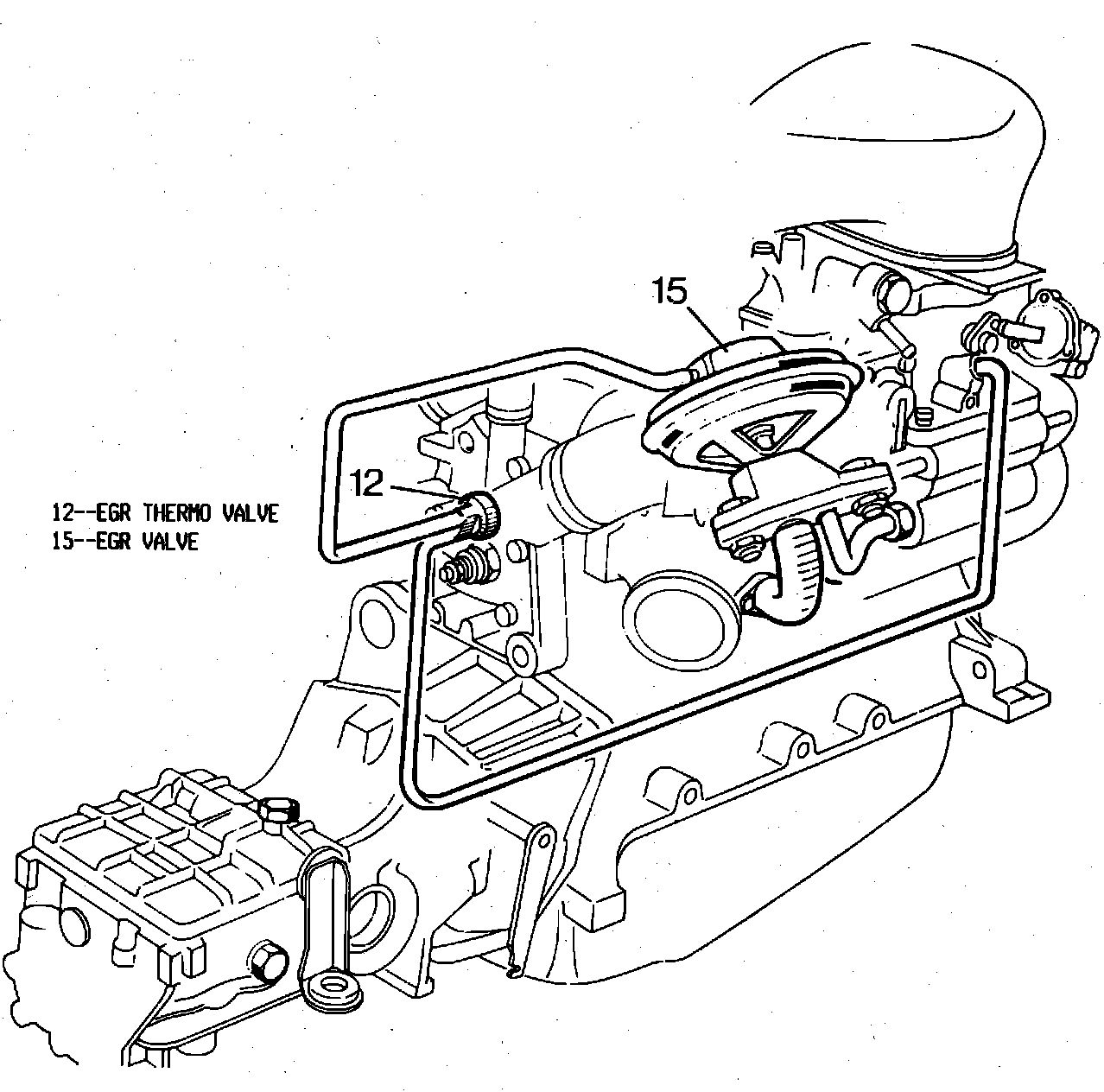 15

12

12--EGR THERMO VALVE
15--EGR VALVE