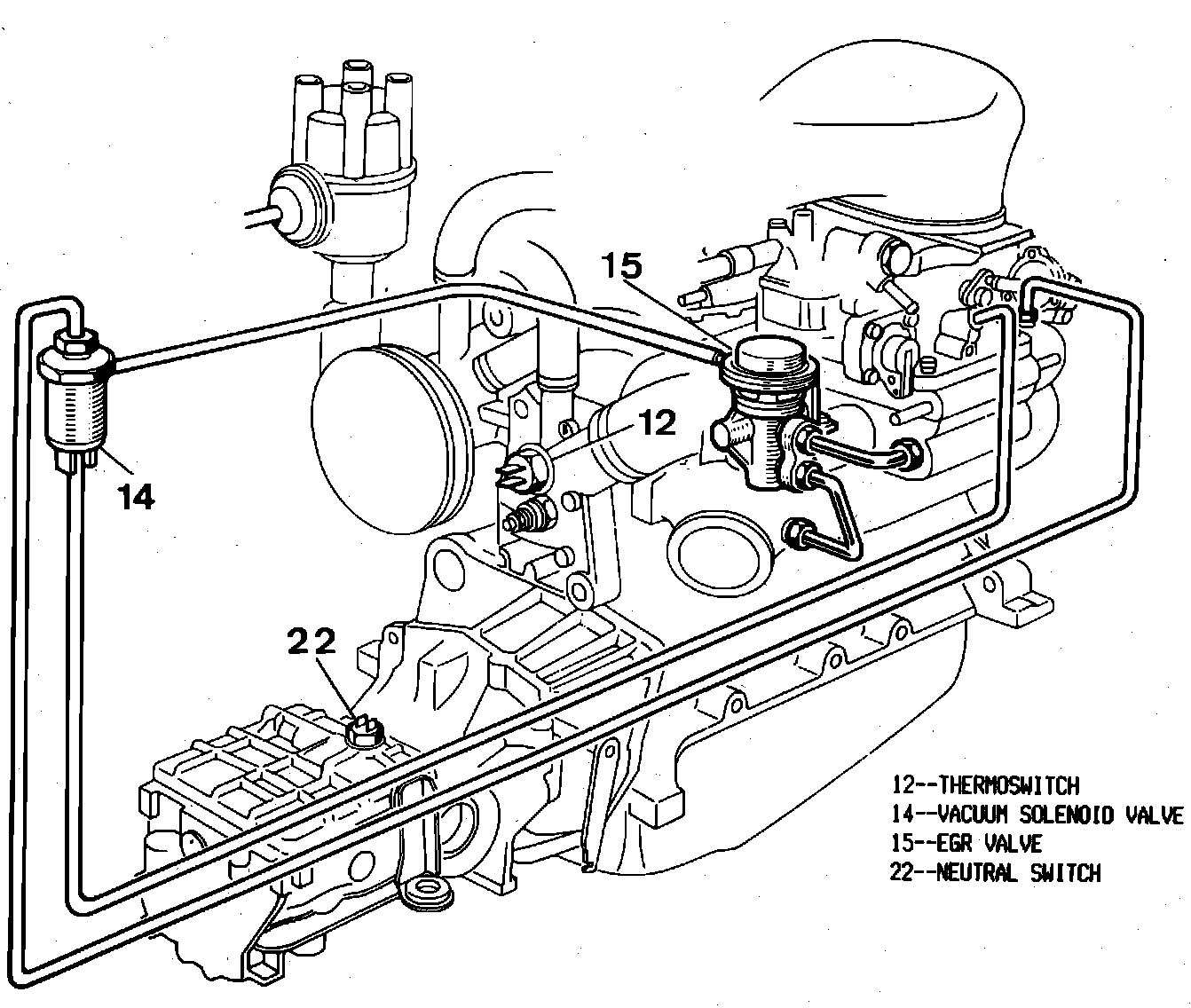 15

12

14

22

12--THERMOSWITCH
14--VACUUM SOLENOID VALVE
15--EGR VALVE
22--NEUTRAL SWITCH