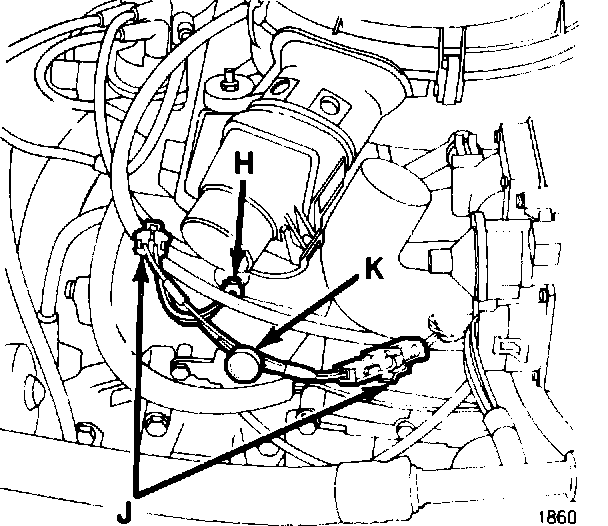 H
K
J
1860