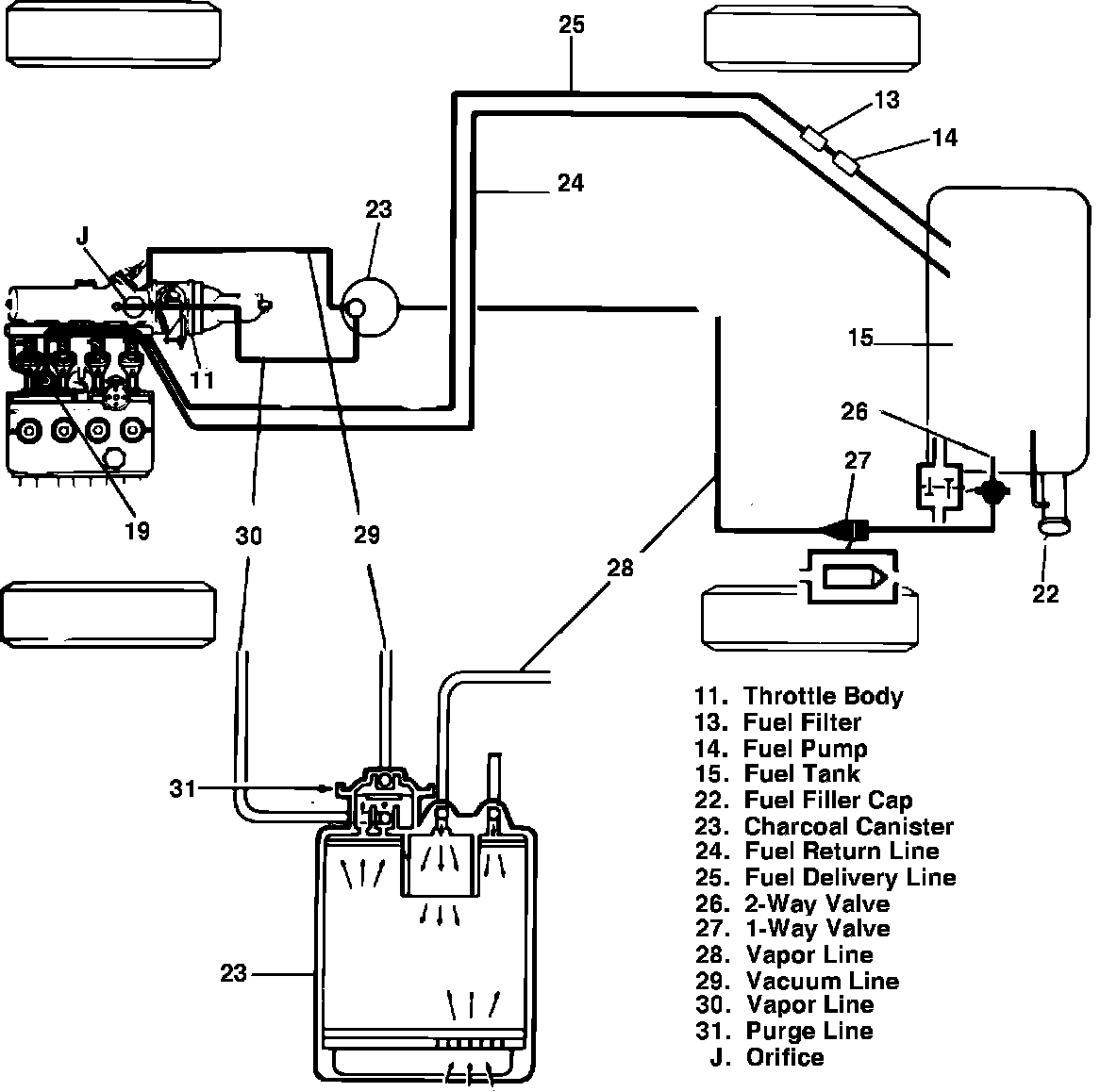 25
13
14
24
23
J
11
15
26
27
19
30
29
28
22
31
23

11. Throttle Body
13. Fuel Filter
14. Fuel Pump
15. Fuel Tank
22. Fuel Filler Cap
23. Charcoal Canister
24. Fuel Return Line
25. Fuel Delivery Line
26. 2-Way Valve
27. 1-Way Valve
28. Vapor Line
29. Vacuum Line
30. Vapor Line
31. Purge Line
J. Orifice