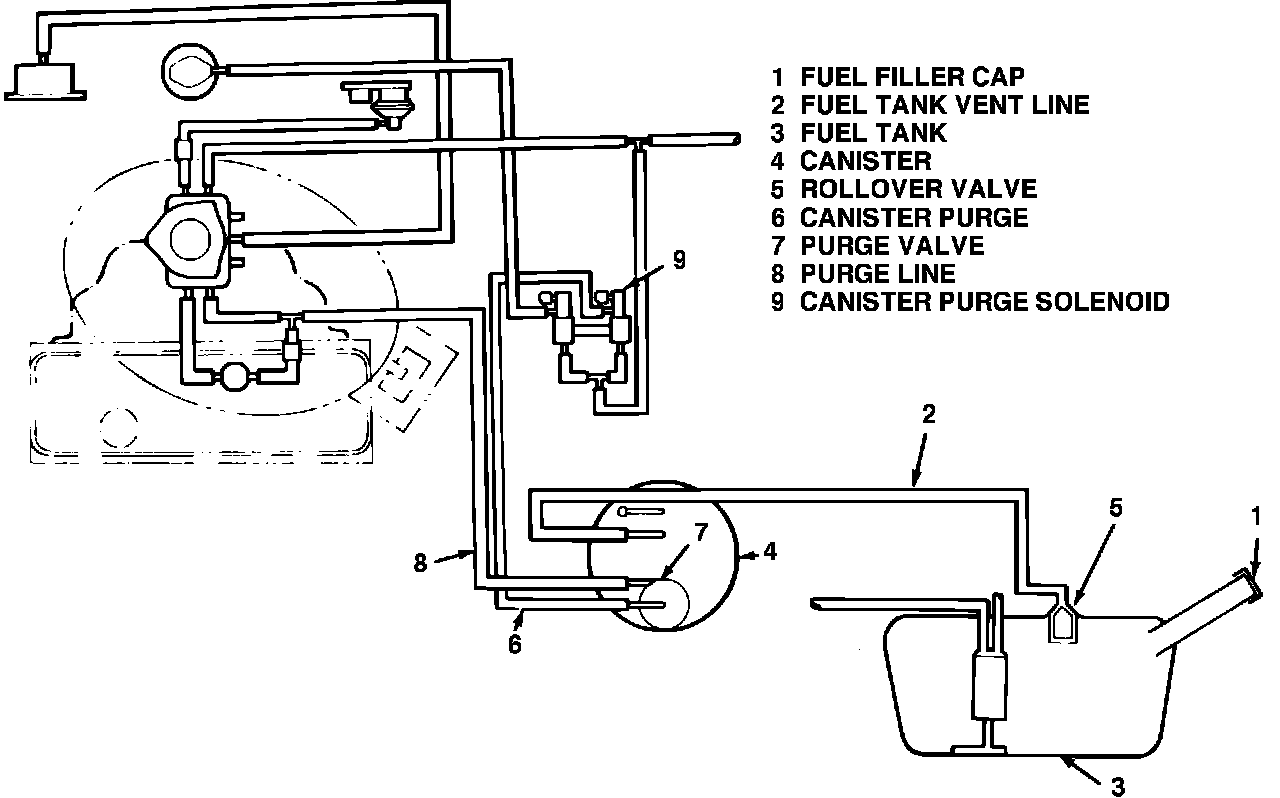 1 FUEL FILLER CAP
2 FUEL TANK VENT LINE
3 FUEL TANK
4 CANISTER
5 ROLLOVER VALVE
6 CANISTER PURGE
7 PURGE VALVE
8 PURGE LINE
9 CANISTER PURGE SOLENOID

9
2
5
1
7
4
8
6
3