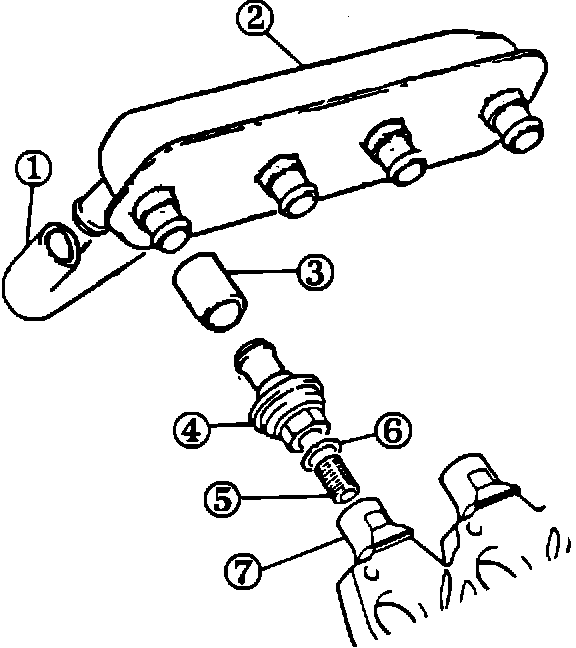 2
1
3
4
6
5
7