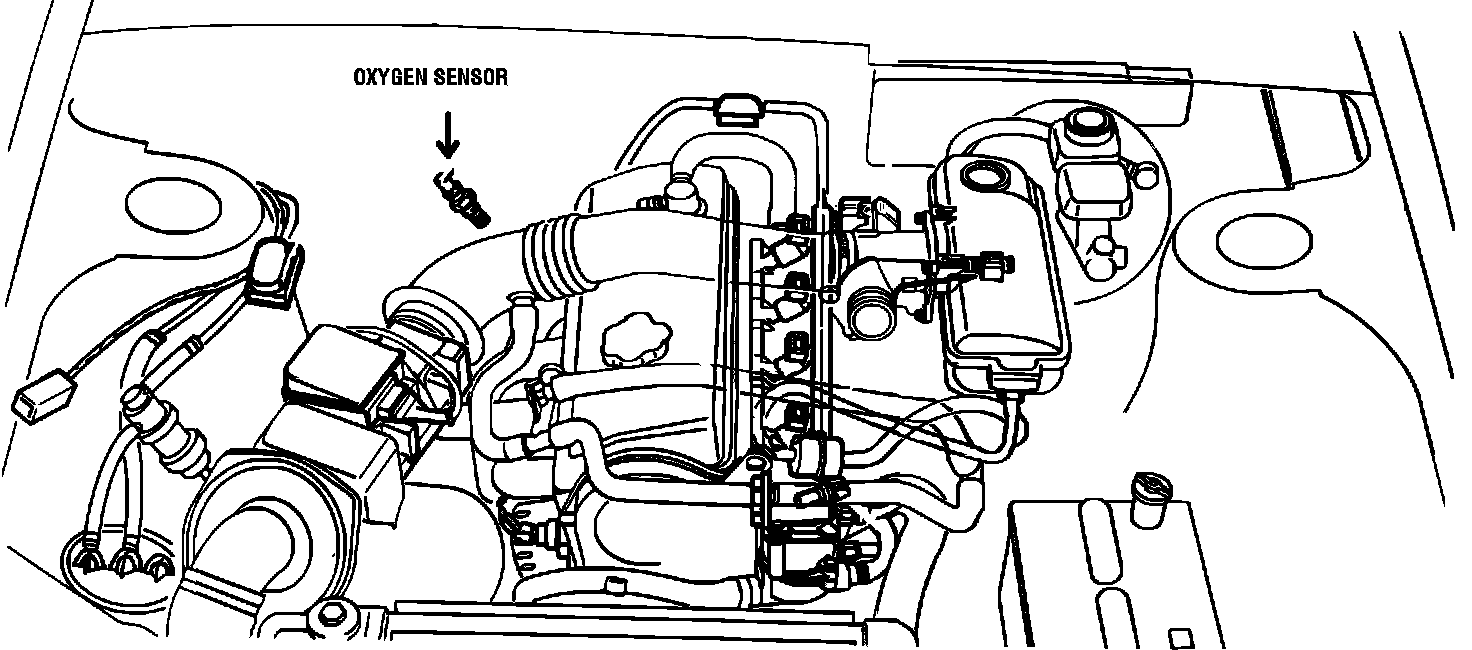 OXYGEN SENSOR