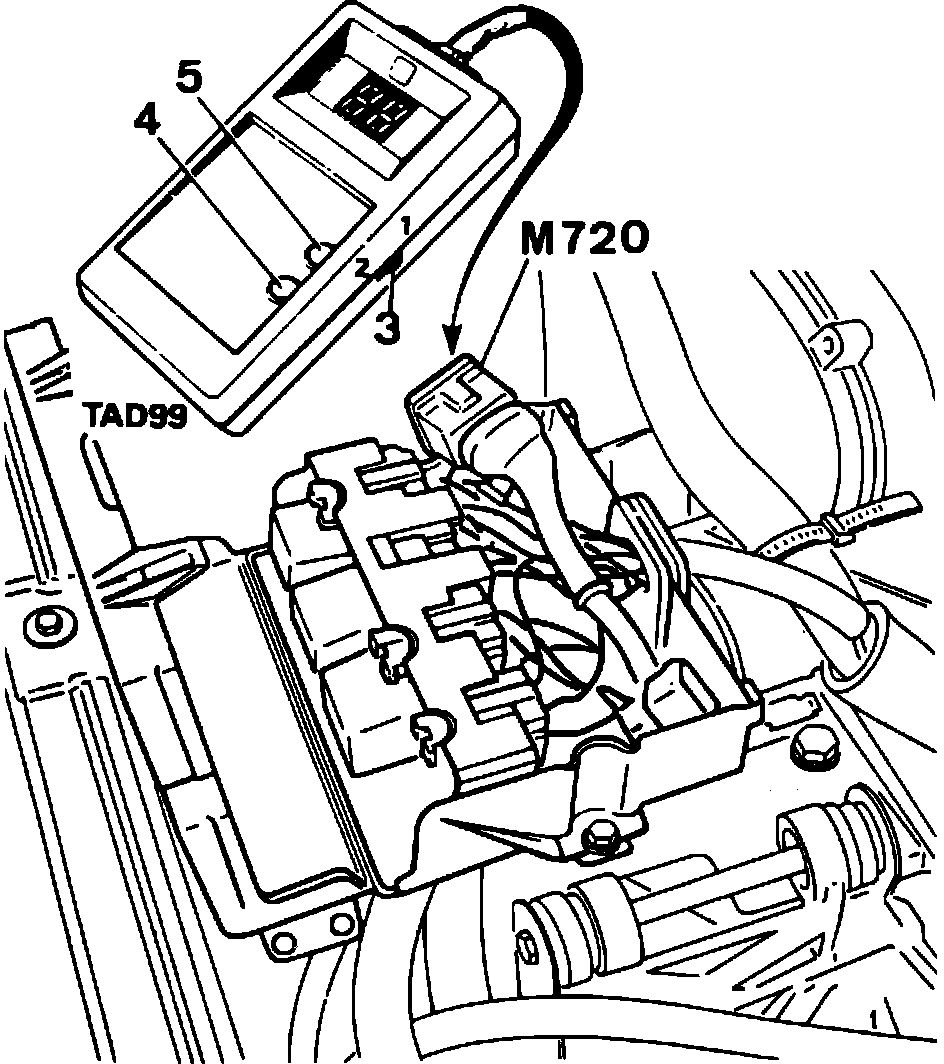 5
4
1
2
3
M720
TAD99