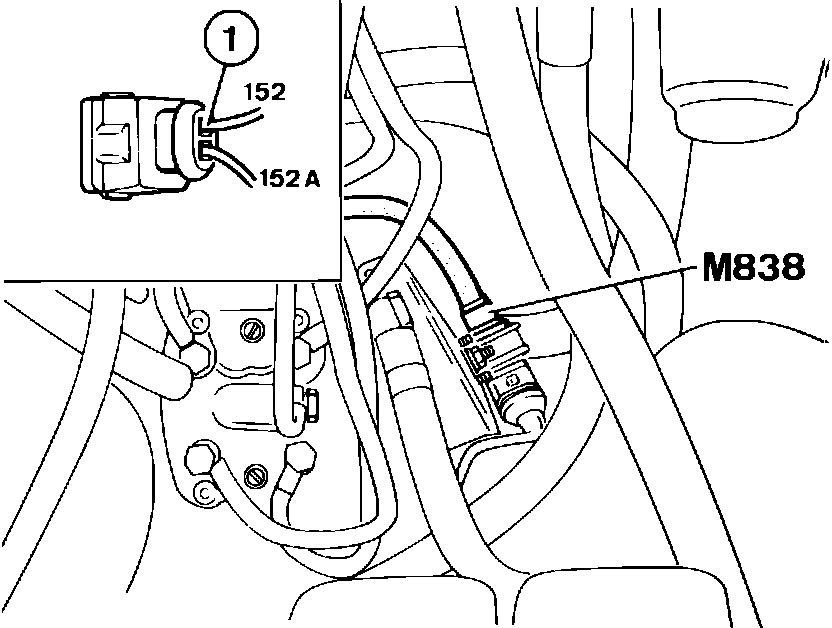 1
152
152 A
M838