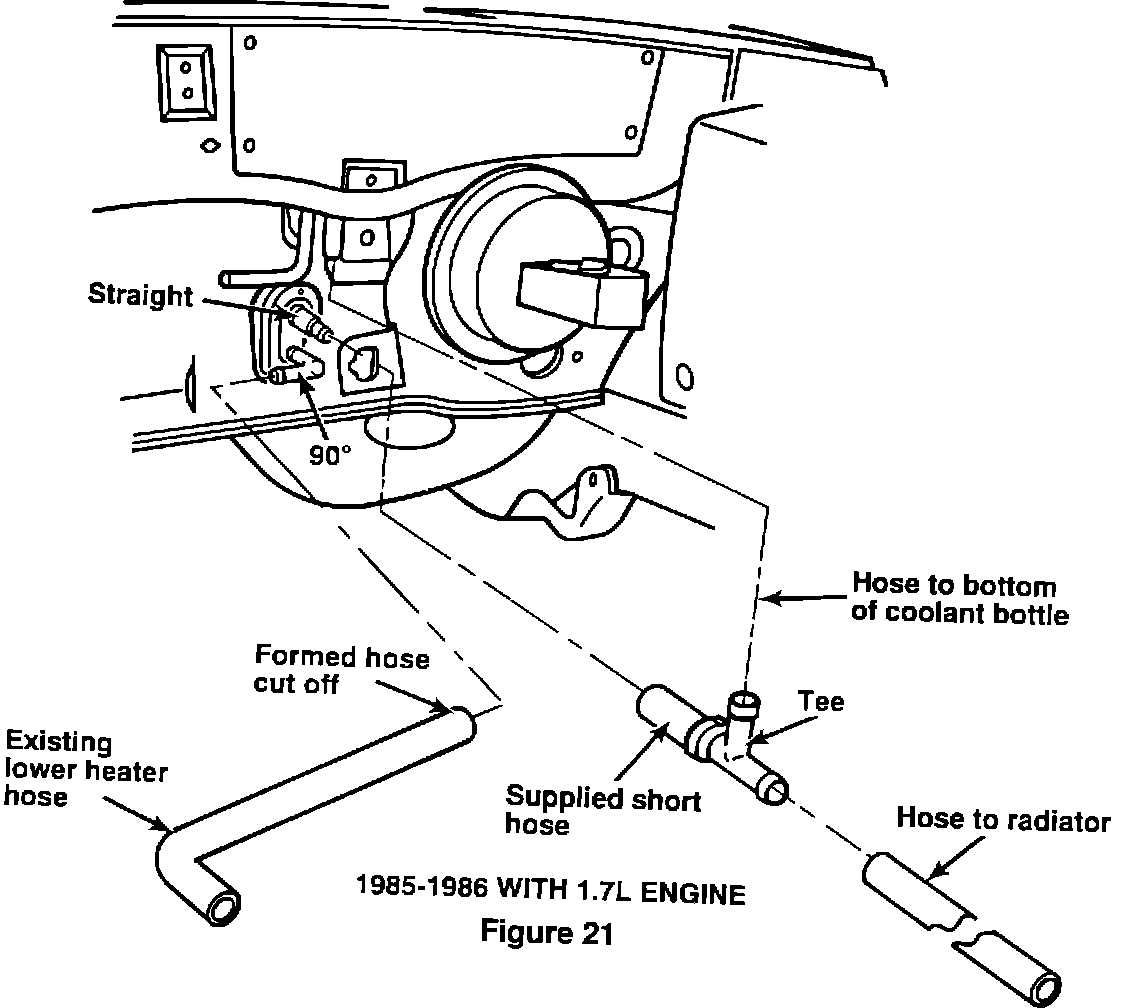 Straight

90°

Hose to bottom of coolant bottle

Formed hose cut off

Tee

Existing lower heater hose

Supplied short hose

Hose to radiator

1985-1986 WITH 1.7L ENGINE

Figure 21